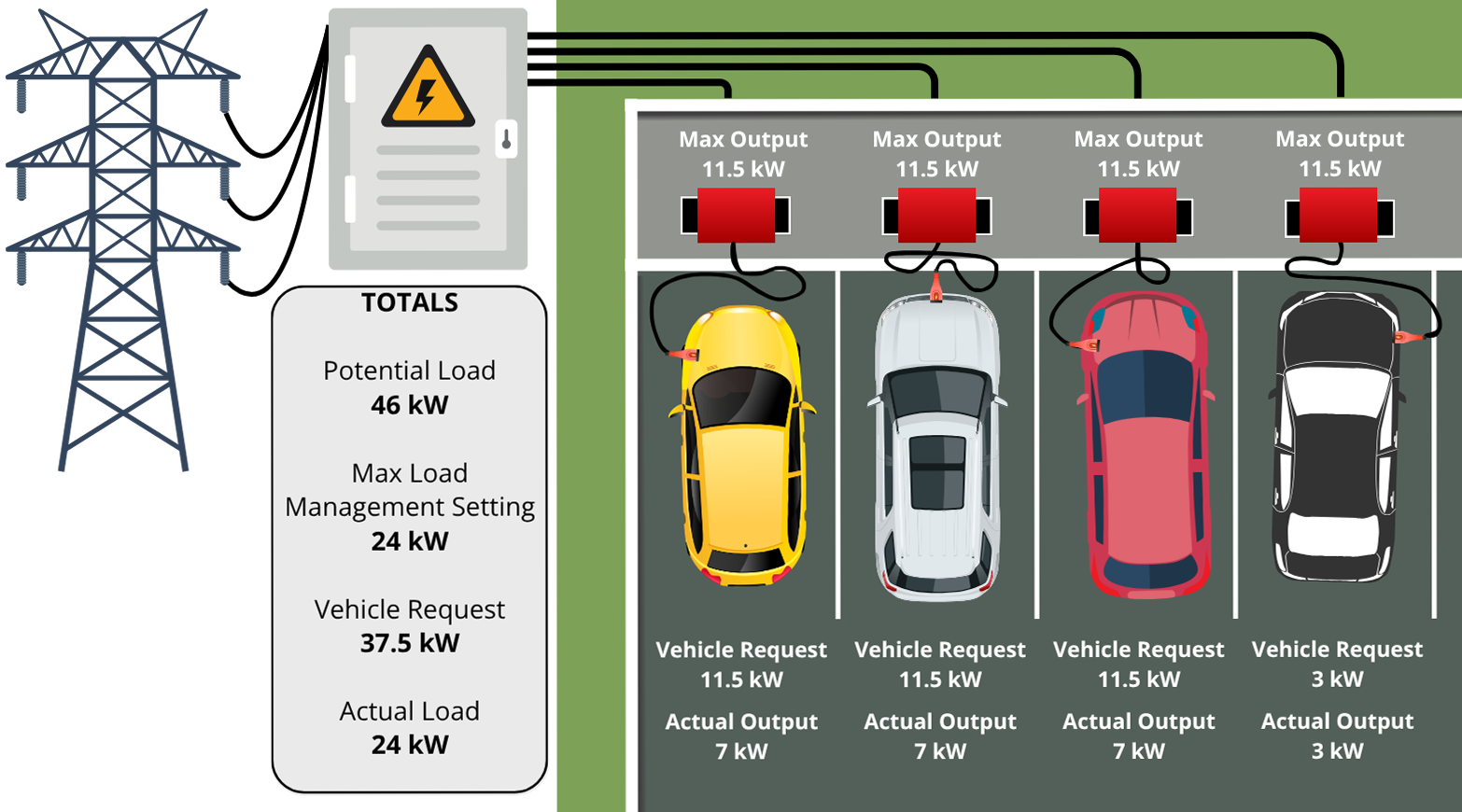 TOTALS

Potential Load
46 kW

Max Load Management Setting
24 kW

Vehicle Request
37.5 kW

Actual Load
24 kW

Max Output
11.5 kW

Max Output
11.5 kW

Max Output
11.5 kW

Max Output
11.5 kW

Vehicle Request
11.5 kW

Actual Output
7 kW

Vehicle Request
11.5 kW

Actual Output
7 kW

Vehicle Request
11.5 kW

Actual Output
7 kW

Vehicle Request
3 kW

Actual Output
3 kW