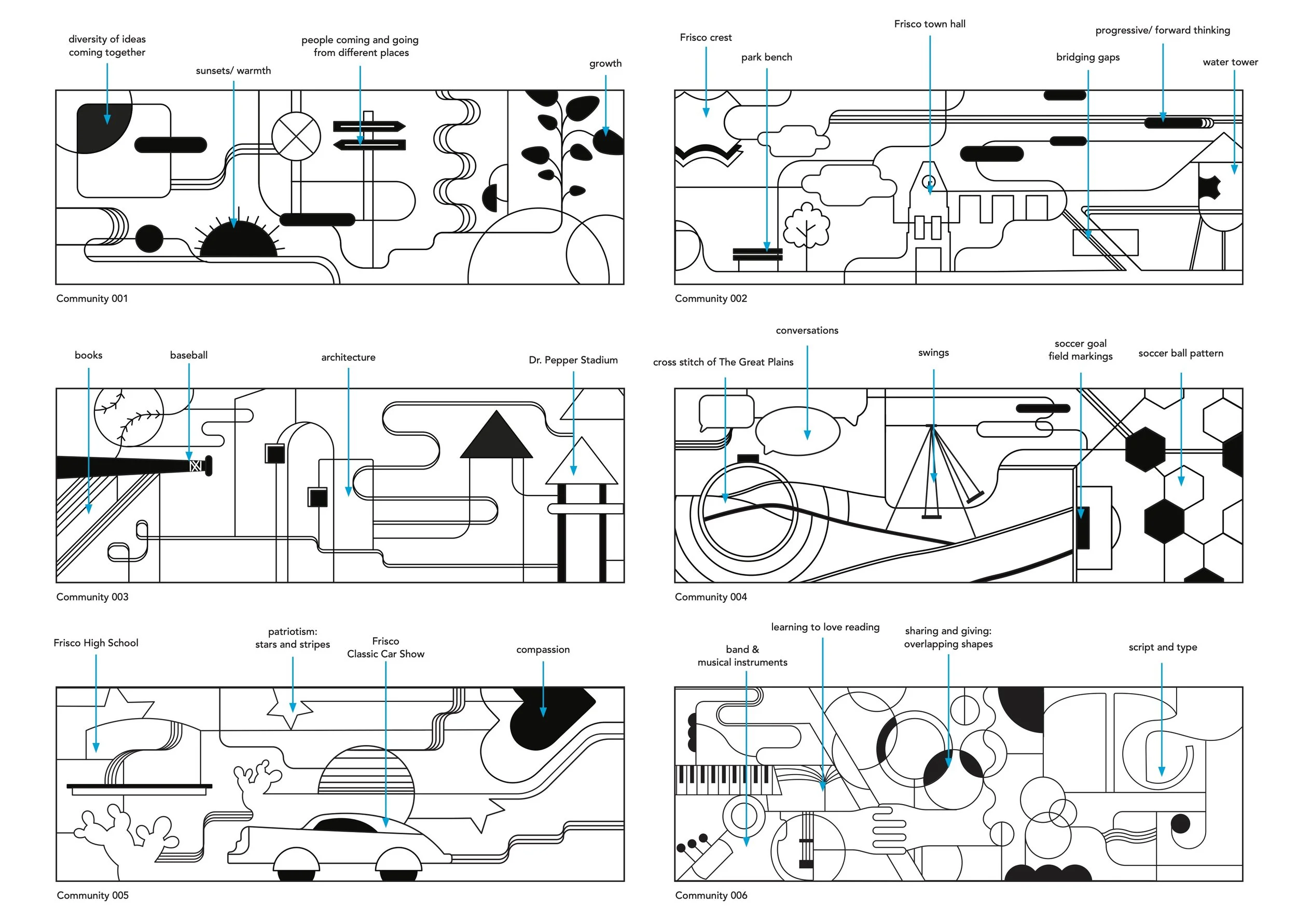 diversity of ideas coming together

sunsets/ warmth

people coming and going from different places

growth

Community 001

Frisco crest

park bench

Frisco town hall

bridging gaps

progressive/ forward thinking

water tower

Community 002

books

baseball

architecture

Dr. Pepper Stadium

Community 003

cross stitch of The Great Plains

conversations

swings

soccer goal field markings

soccer ball pattern

Community 004

Frisco High School

patriotism: stars and stripes

Frisco Classic Car Show

compassion

Community 005

band & musical instruments

learning to love reading

sharing and giving: overlapping shapes

script and type

Community 006