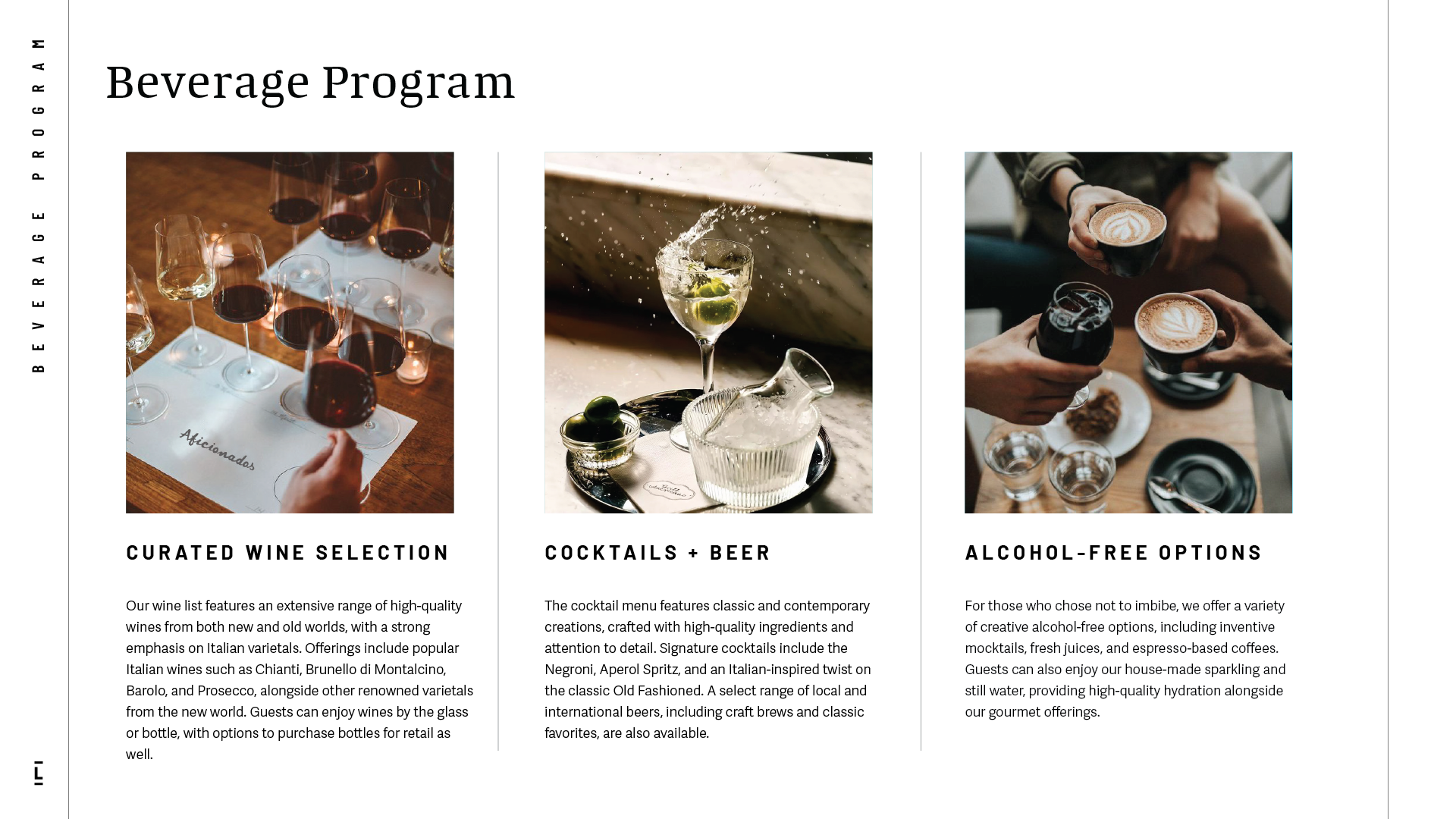 BEVERAGE PROGRAM

Beverage Program

Aficionados

CURATED WINE SELECTION

Our wine list features an extensive range of high-quality wines from both new and old worlds, with a strong emphasis on Italian varietals. Offerings include popular Italian wines such as Chianti, Brunello di Montalcino, Barolo, and Prosecco, alongside other renowned varietals from the new world. Guests can enjoy wines by the glass or bottle, with options to purchase bottles for retail as well.

COCKTAILS + BEER

The cocktail menu features classic and contemporary creations, crafted with high-quality ingredients and attention to detail. Signature cocktails include the Negroni, Aperol Spritz, and an Italian-inspired twist on the classic Old Fashioned. A select range of local and international beers, including craft brews and classic favorites, are also available.

ALCOHOL-FREE OPTIONS

For those who chose not to imbibe, we offer a variety of creative alcohol-free options, including inventive mocktails, fresh juices, and espresso-based coffees. Guests can also enjoy our house-made sparkling and still water, providing high-quality hydration alongside our gourmet offerings.