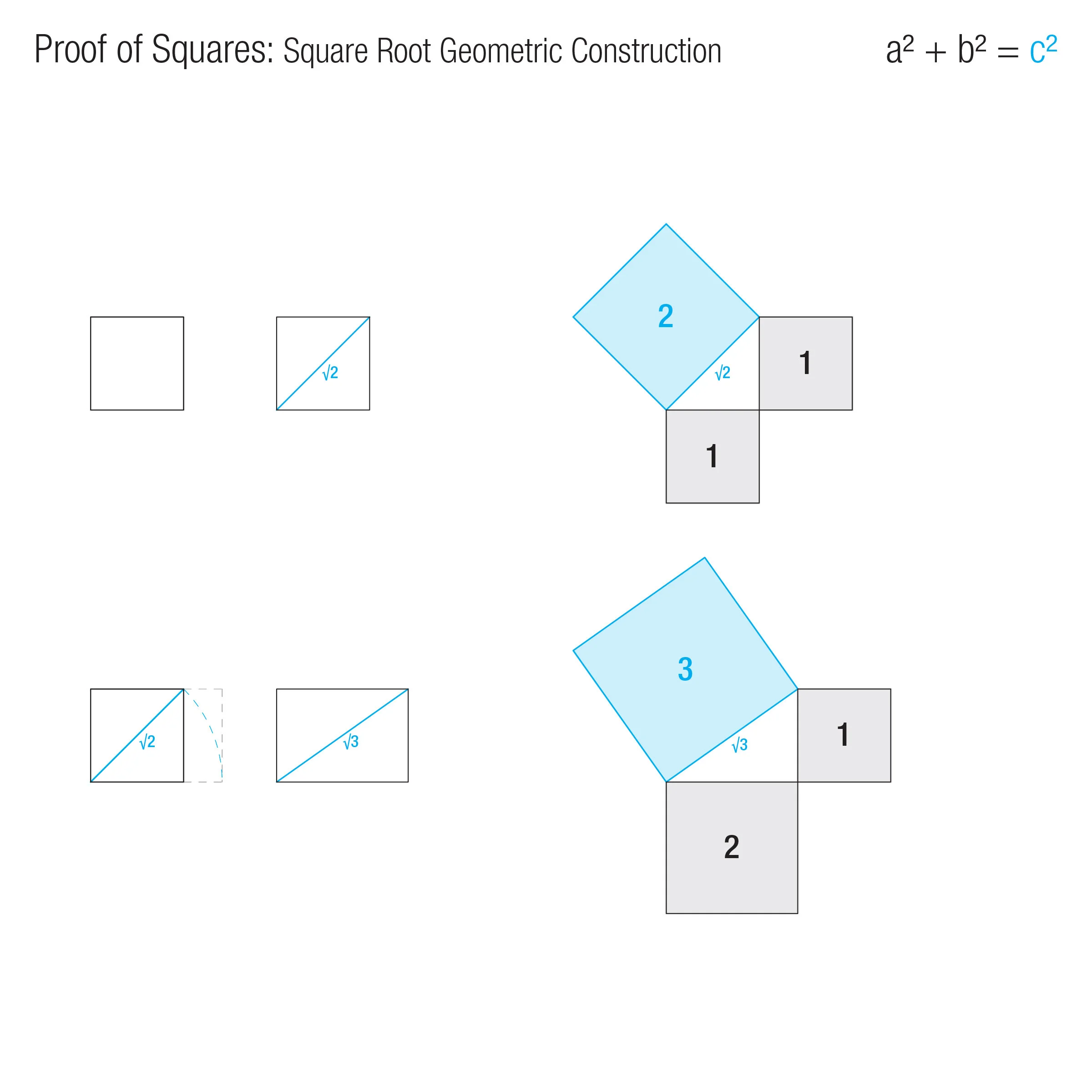 Proof of Squares: Square Root Geometric Construction

$a^2 + b^2 = c^2$

$\sqrt{2}$

2

$\sqrt{2}$

1

1

$\sqrt{2}$

$\sqrt{3}$

3

$\sqrt{3}$

1

2