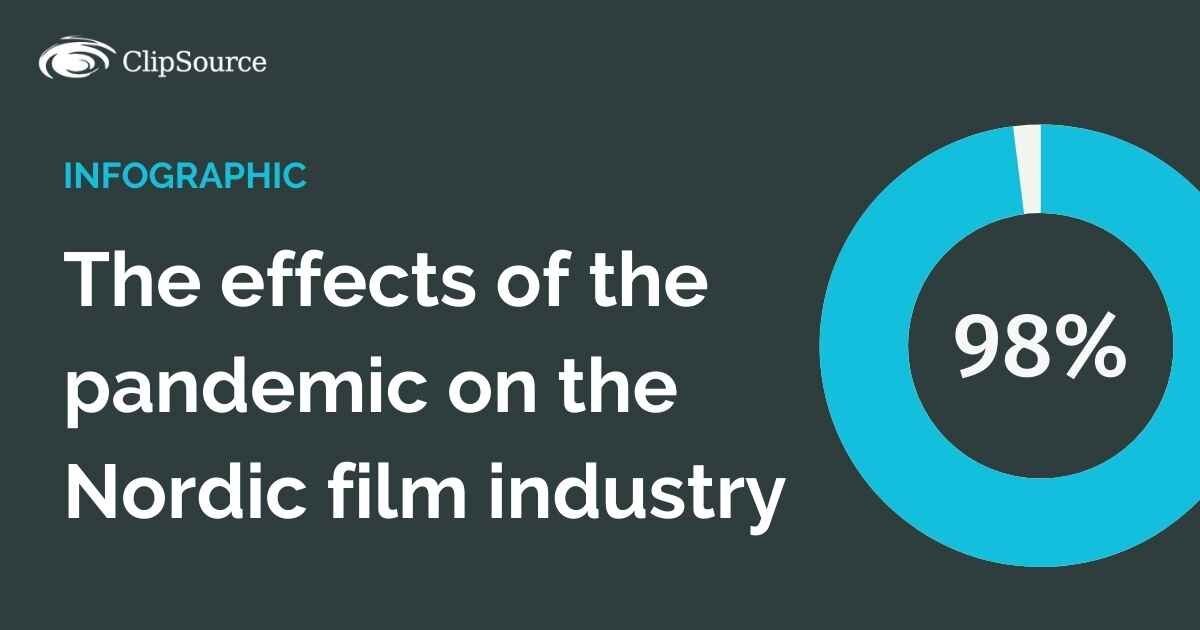 ClipSource

INFOGRAPHIC

The effects of the pandemic on the Nordic film industry

98%