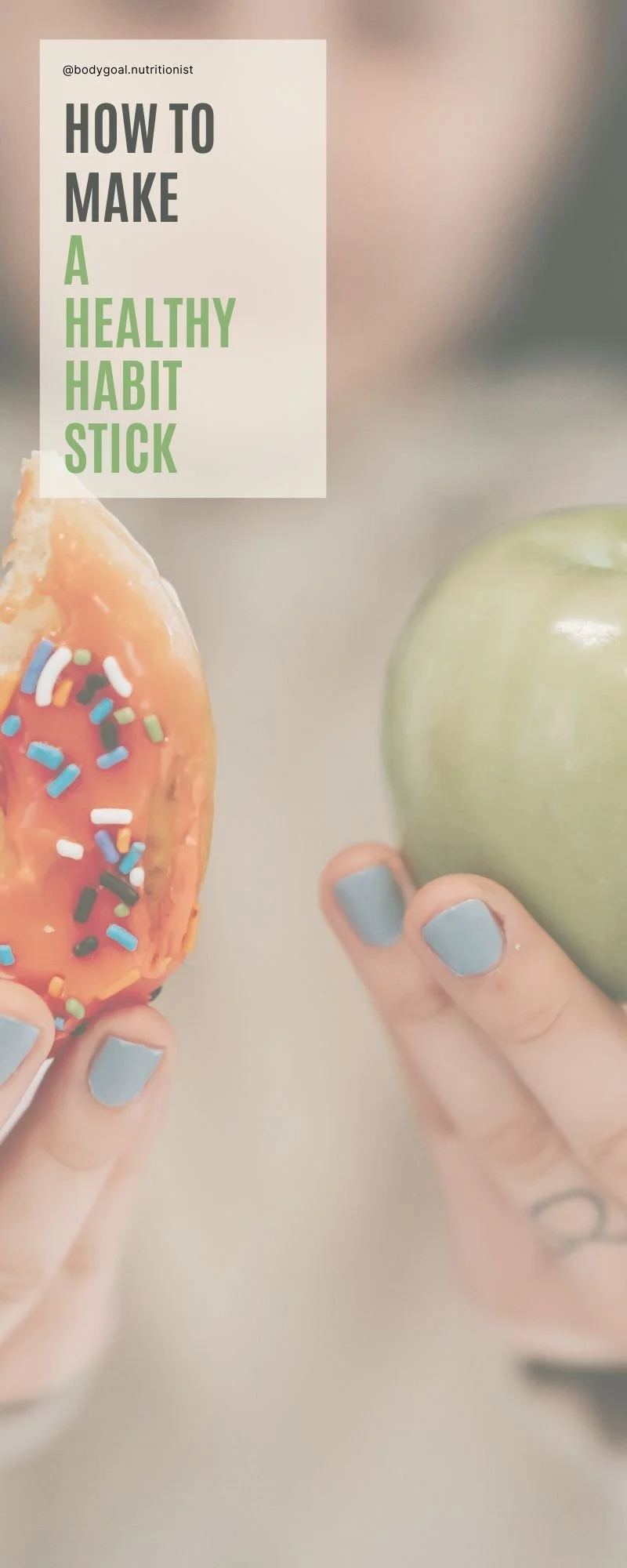 @bodygoal.nutritionist

HOW TO MAKE A HEALTHY HABIT STICK