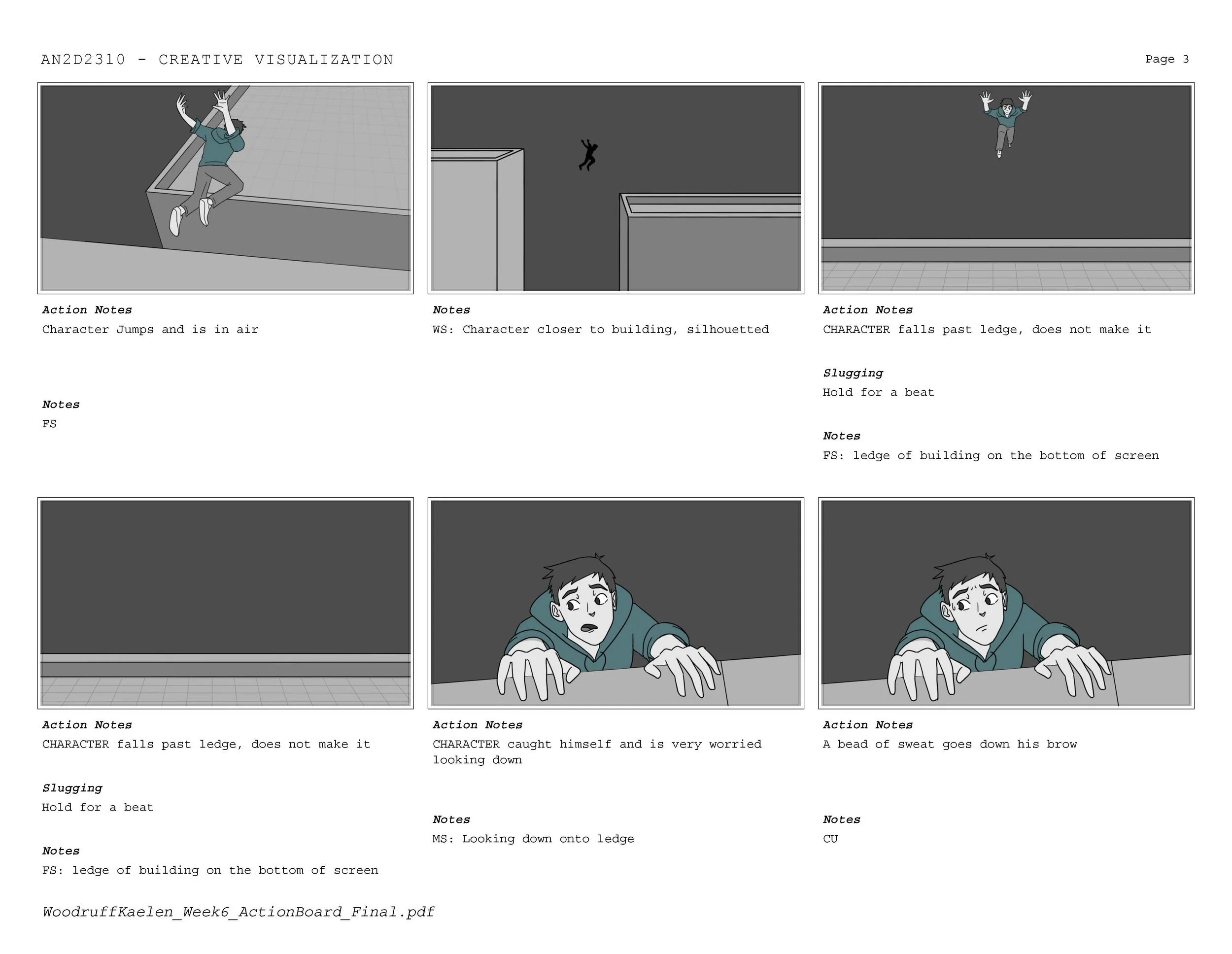 AN2D2310 - CREATIVE VISUALIZATION

Page 3

Action Notes
Character Jumps and is in air

Notes
FS

Notes
WS: Character closer to building, silhouetted

Action Notes
CHARACTER falls past ledge, does not make it

Slugging
Hold for a beat

Notes
FS: ledge of building on the bottom of screen

Action Notes
CHARACTER falls past ledge, does not make it

Slugging
Hold for a beat

Notes
FS: ledge of building on the bottom of screen

Action Notes
CHARACTER caught himself and is very worried looking down

Notes
MS: Looking down onto ledge

Action Notes
A bead of sweat goes down his brow

Notes
CU

WoodruffKaelen_Week6_ActionBoard_Final.pdf