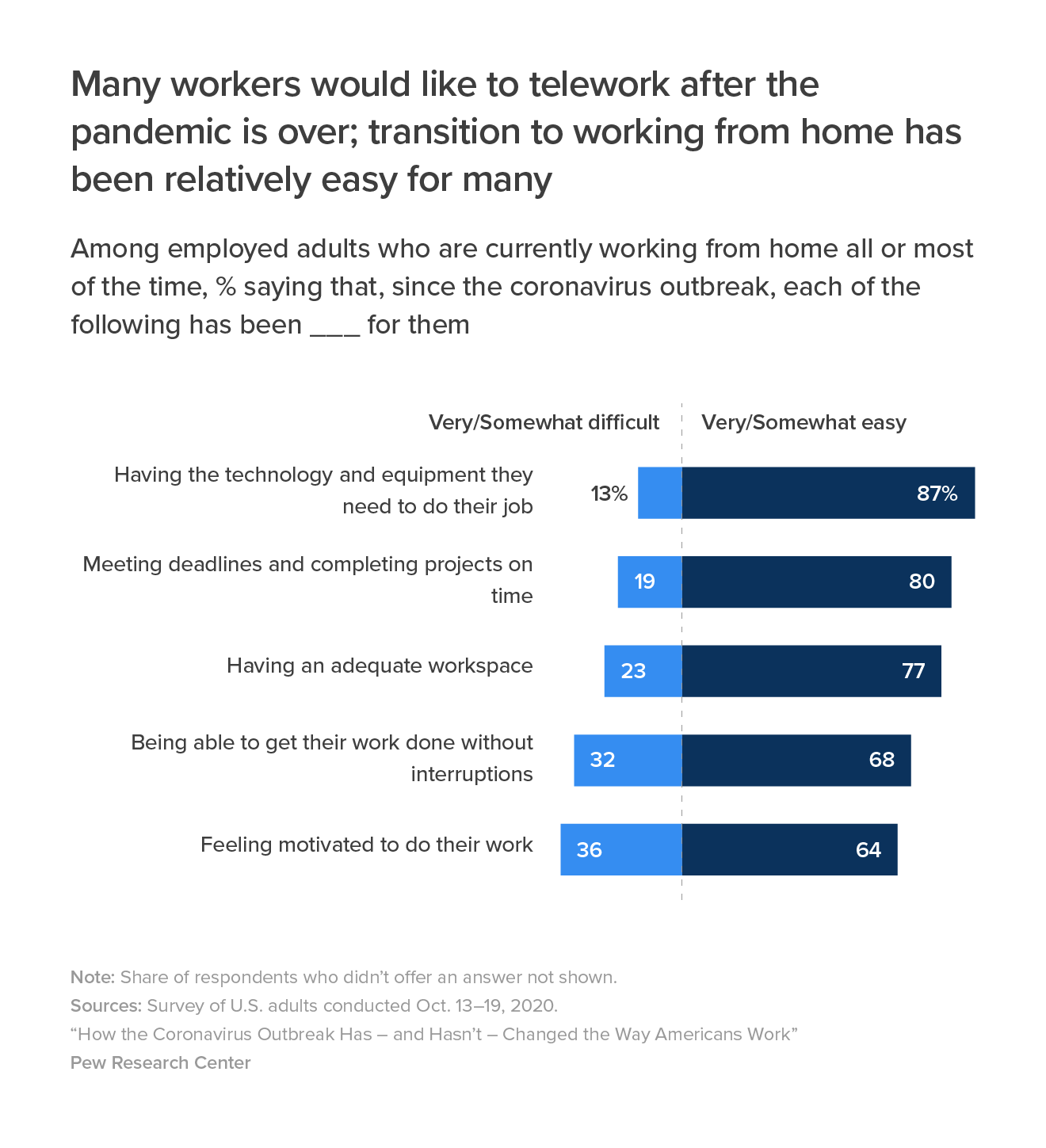 Many workers would like to telework after the pandemic is over; transition to working from home has been relatively easy for many

Among employed adults who are currently working from home all or most of the time, % saying that, since the coronavirus outbreak, each of the following has been ___ for them

| | Very/Somewhat difficult | Very/Somewhat easy |
|---|---|---|
| Having the technology and equipment they need to do their job | 13% | 87% |
| Meeting deadlines and completing projects on time | 19 | 80 |
| Having an adequate workspace | 23 | 77 |
| Being able to get their work done without interruptions | 32 | 68 |
| Feeling motivated to do their work | 36 | 64 |

Note: Share of respondents who didn't offer an answer not shown.
Sources: Survey of U.S. adults conducted Oct. 13–19, 2020.
"How the Coronavirus Outbreak Has – and Hasn't – Changed the Way Americans Work"
Pew Research Center