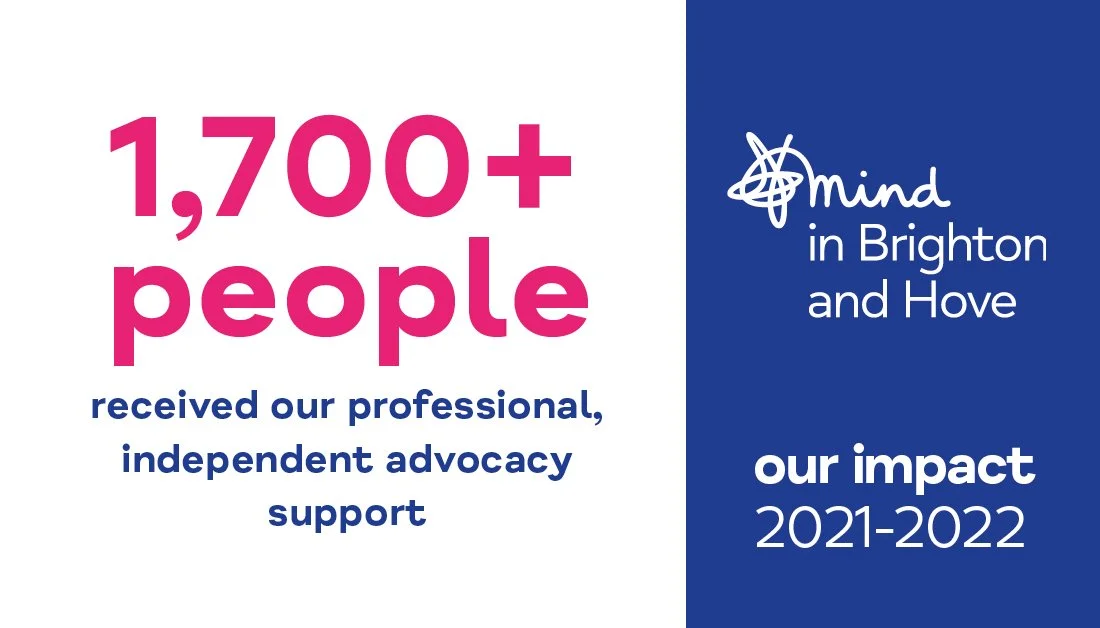 1,700+ people

received our professional, independent advocacy support

mind
in Brighton and Hove

our impact
2021-2022