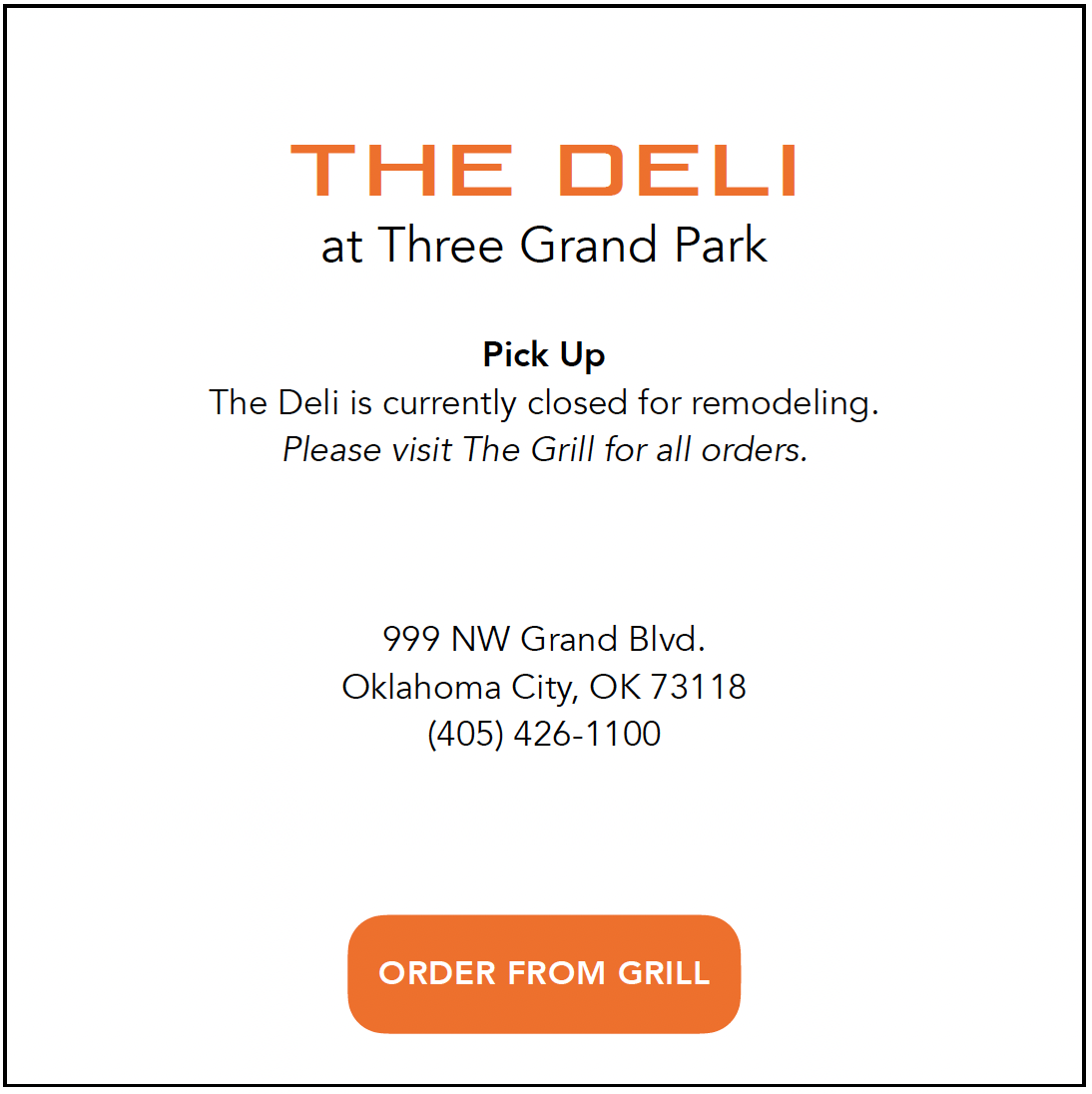 THE DELI
at Three Grand Park

Pick Up
The Deli is currently closed for remodeling.
Please visit The Grill for all orders.

999 NW Grand Blvd.
Oklahoma City, OK 73118
(405) 426-1100

ORDER FROM GRILL