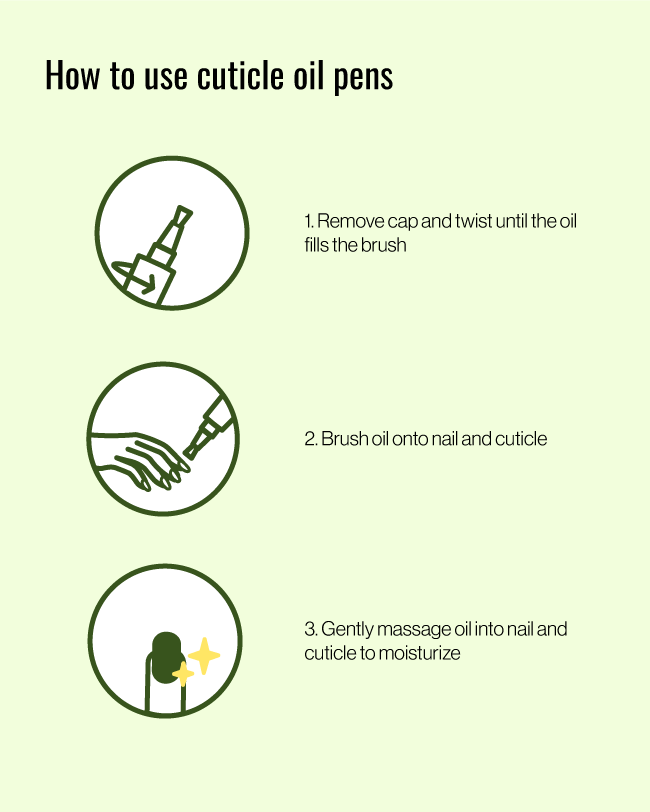 How to use cuticle oil pens

1. Remove cap and twist until the oil fills the brush

2. Brush oil onto nail and cuticle

3. Gently massage oil into nail and cuticle to moisturize