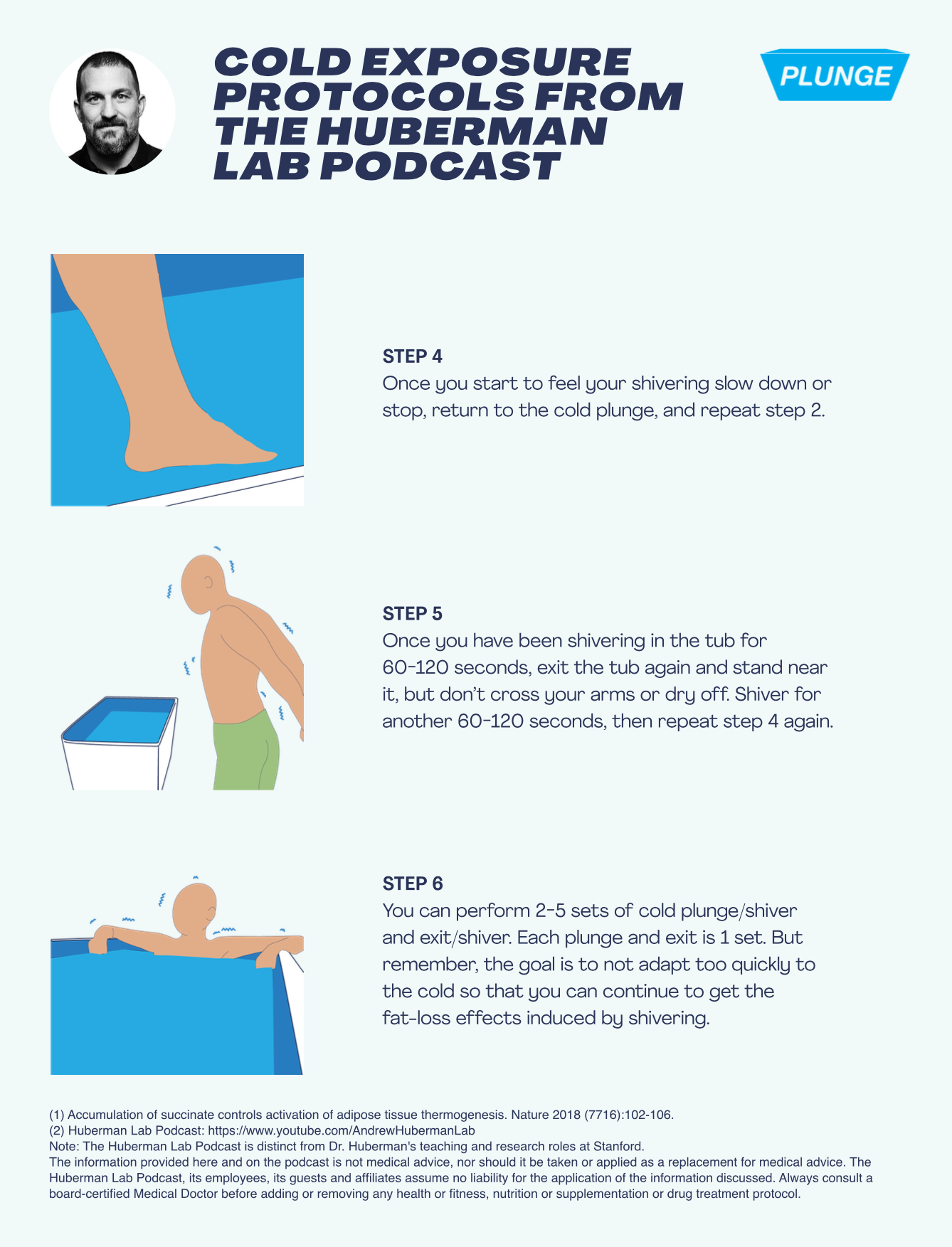 COLD EXPOSURE PROTOCOLS FROM THE HUBERMAN LAB PODCAST

PLUNGE

STEP 4
Once you start to feel your shivering slow down or stop, return to the cold plunge, and repeat step 2.

STEP 5
Once you have been shivering in the tub for 60-120 seconds, exit the tub again and stand near it, but don't cross your arms or dry off. Shiver for another 60-120 seconds, then repeat step 4 again.

STEP 6
You can perform 2-5 sets of cold plunge/shiver and exit/shiver. Each plunge and exit is 1 set. But remember, the goal is to not adapt too quickly to the cold so that you can continue to get the fat-loss effects induced by shivering.

(1) Accumulation of succinate controls activation of adipose tissue thermogenesis. Nature 2018 (7716):102-106.
(2) Huberman Lab Podcast: https://www.youtube.com/AndrewHubermanLab
Note: The Huberman Lab Podcast is distinct from Dr. Huberman's teaching and research roles at Stanford.
The information provided here and on the podcast is not medical advice, nor should it be taken or applied as a replacement for medical advice. The Huberman Lab Podcast, its employees, its guests and affiliates assume no liability for the application of the information discussed. Always consult a board-certified Medical Doctor before adding or removing any health or fitness, nutrition or supplementation or drug treatment protocol.