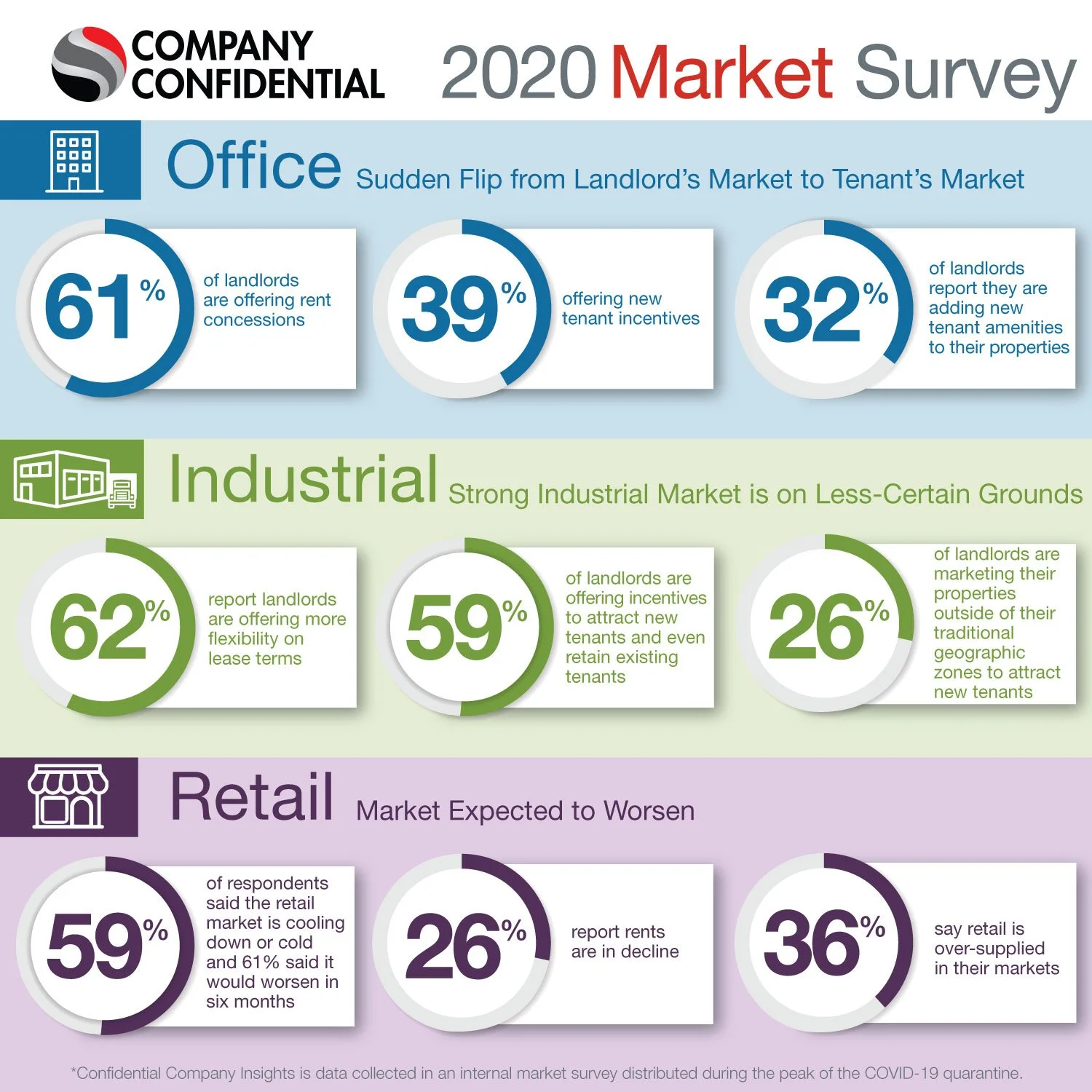 COMPANY CONFIDENTIAL

2020 Market Survey

Office Sudden Flip from Landlord's Market to Tenant's Market

61% of landlords are offering rent concessions

39% offering new tenant incentives

32% of landlords report they are adding new tenant amenities to their properties

Industrial Strong Industrial Market is on Less-Certain Grounds

62% report landlords are offering more flexibility on lease terms

59% of landlords are offering incentives to attract new tenants and even retain existing tenants

26% of landlords are marketing their properties outside of their traditional geographic zones to attract new tenants

Retail Market Expected to Worsen

59% of respondents said the retail market is cooling down or cold and 61% said it would worsen in six months

26% report rents are in decline

36% say retail is over-supplied in their markets

*Confidential Company Insights is data collected in an internal market survey distributed during the peak of the COVID-19 quarantine.