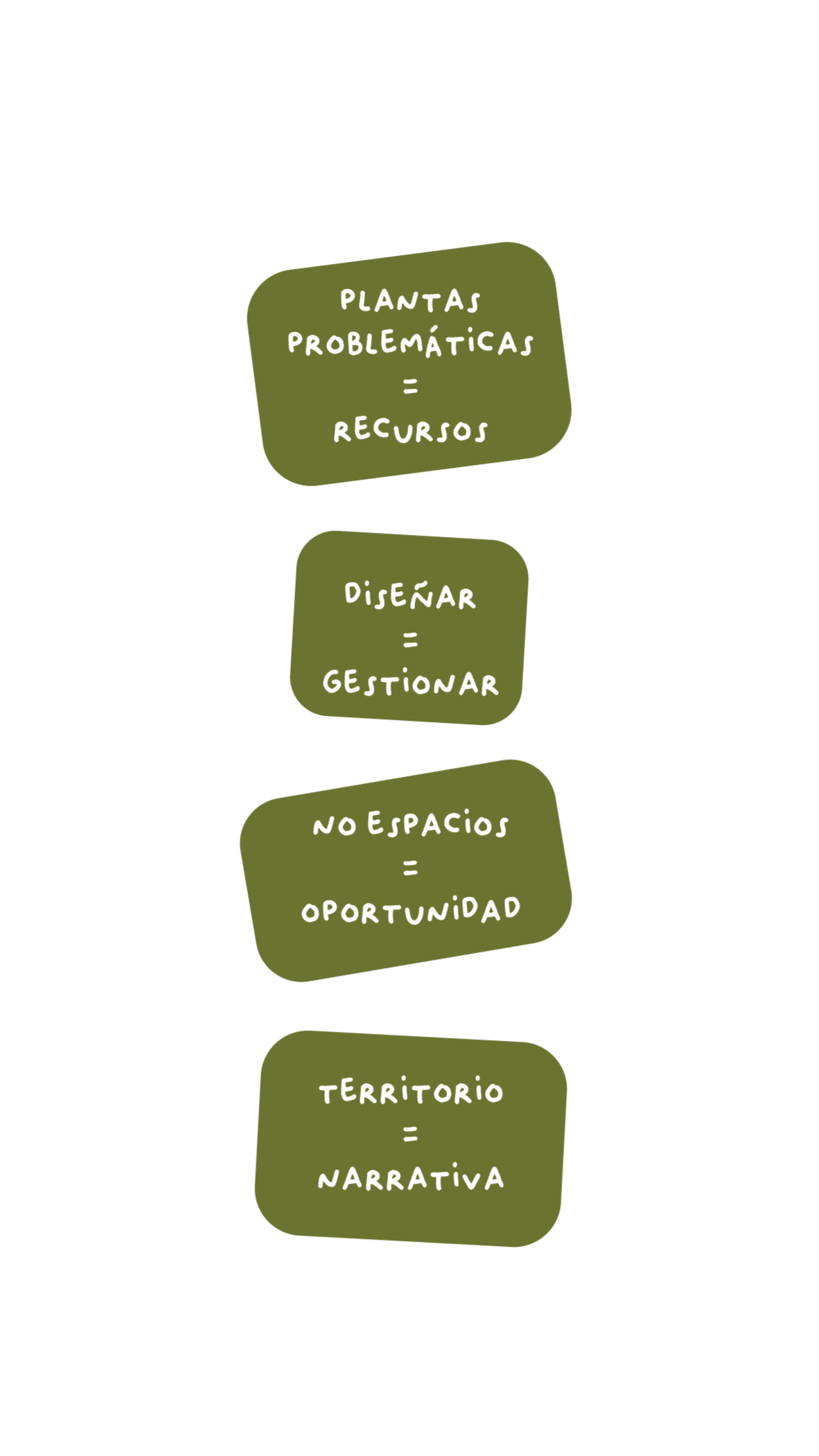 PLANTAS PROBLEMÁTICAS
=
RECURSOS

DISEÑAR
=
GESTIONAR

NO ESPACIOS
=
OPORTUNIDAD

TERRITORIO
=
NARRATIVA