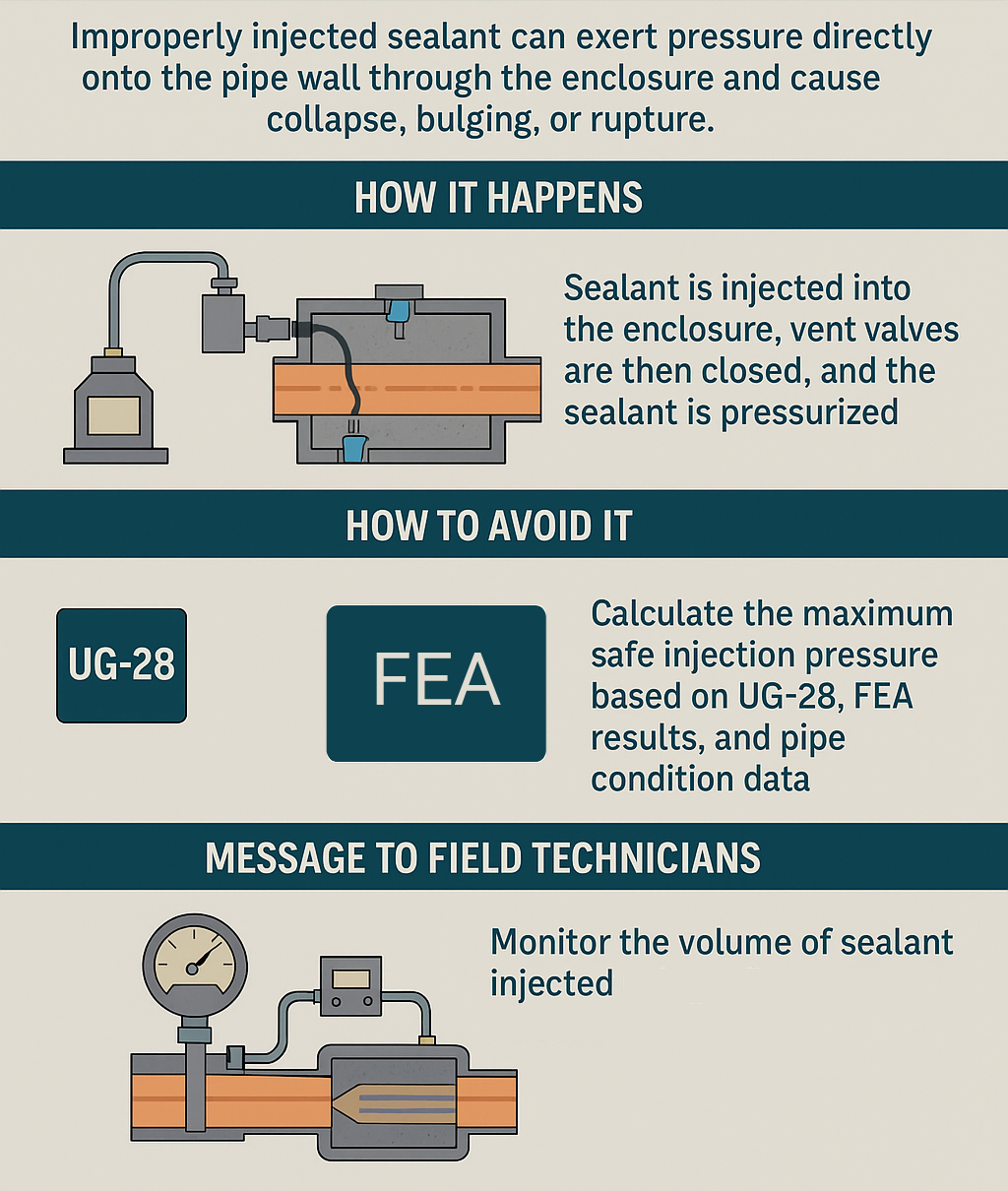 Improperly injected sealant can exert pressure directly onto the pipe wall through the enclosure and cause collapse, bulging, or rupture.

HOW IT HAPPENS

Sealant is injected into the enclosure, vent valves are then closed, and the sealant is pressurized

HOW TO AVOID IT

UG-28

FEA

Calculate the maximum safe injection pressure based on UG-28, FEA results, and pipe condition data

MESSAGE TO FIELD TECHNICIANS

Monitor the volume of sealant injected