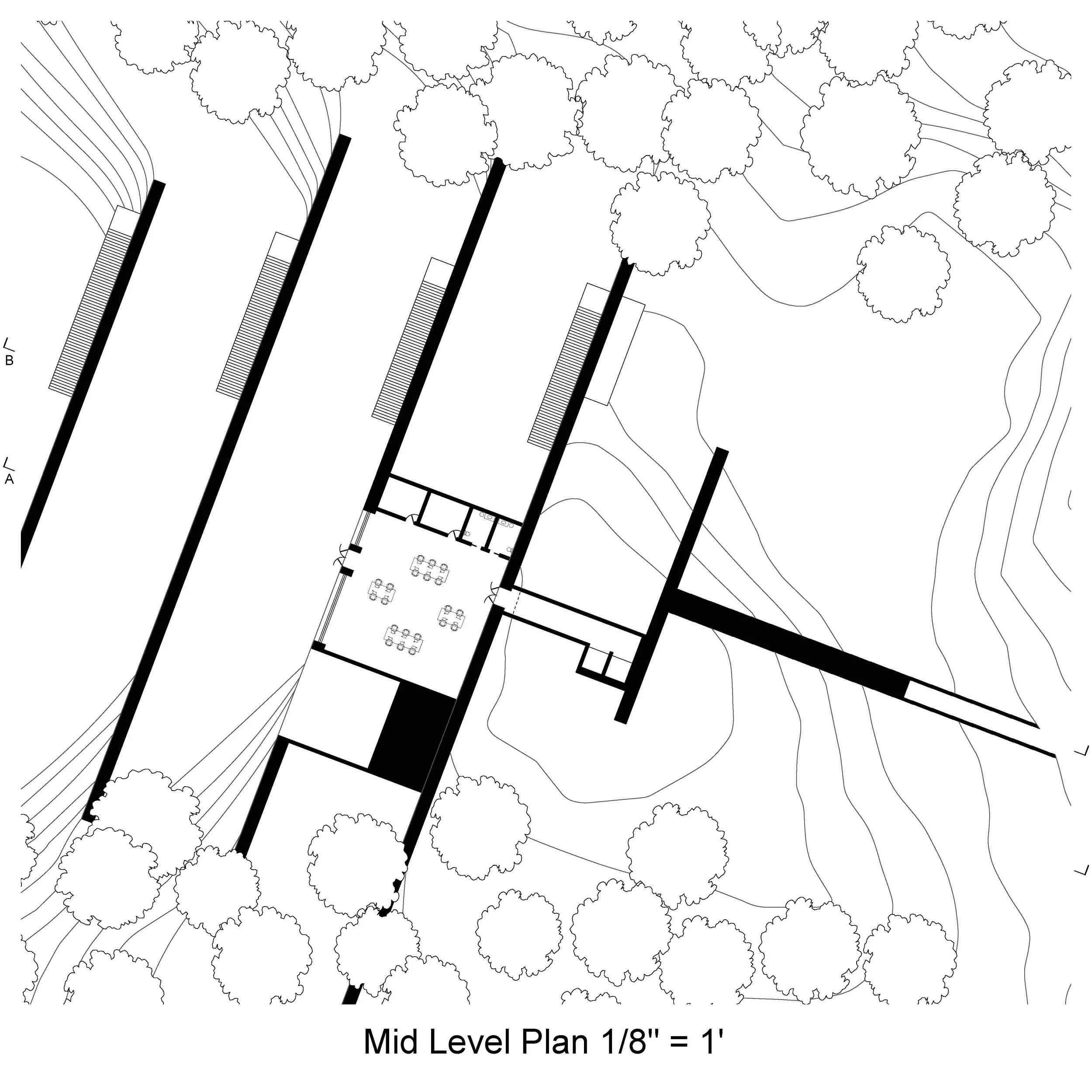 B

A

Mid Level Plan 1/8" = 1'