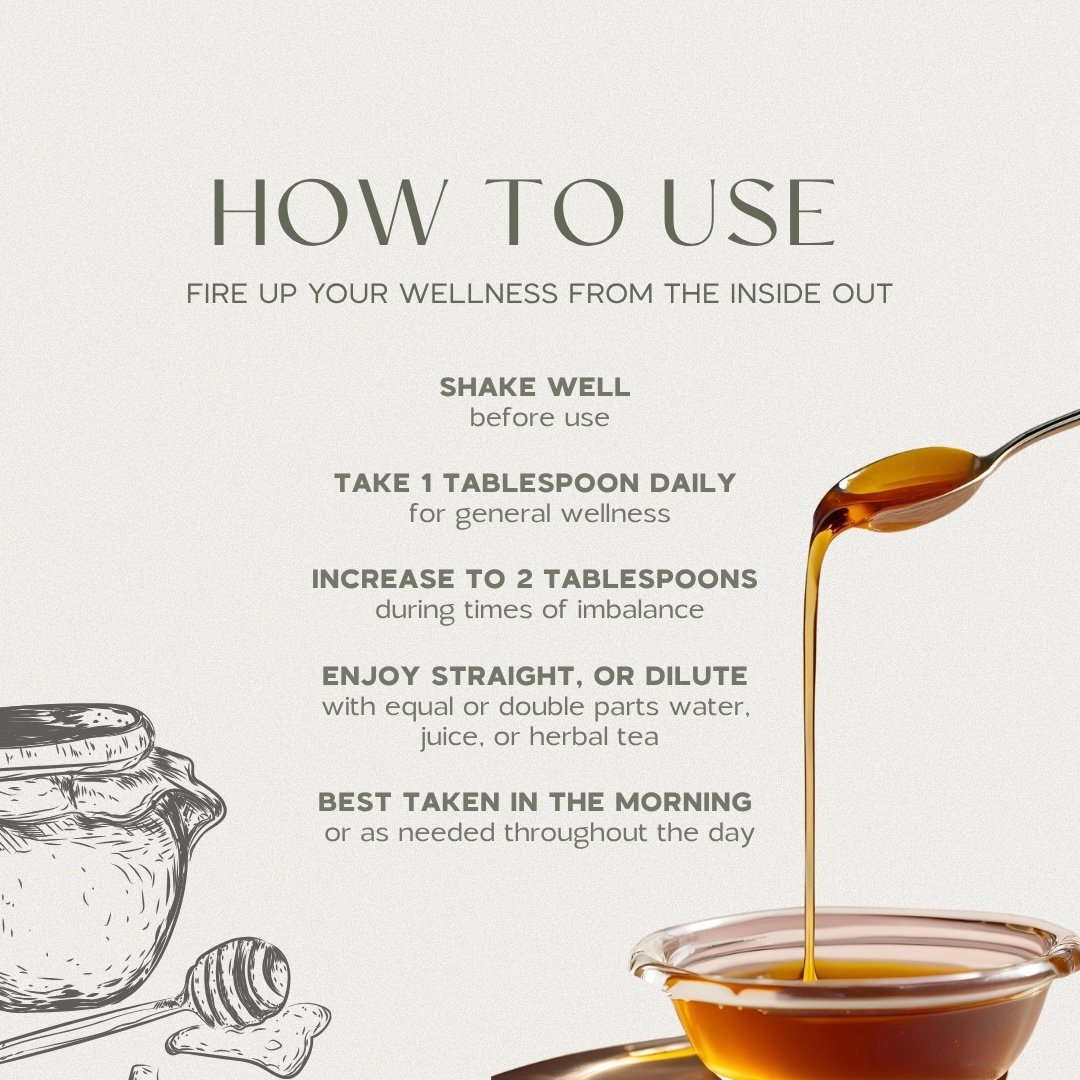 HOW TO USE

FIRE UP YOUR WELLNESS FROM THE INSIDE OUT

SHAKE WELL
before use

TAKE 1 TABLESPOON DAILY
for general wellness

INCREASE TO 2 TABLESPOONS
during times of imbalance

ENJOY STRAIGHT, OR DILUTE
with equal or double parts water, juice, or herbal tea

BEST TAKEN IN THE MORNING
or as needed throughout the day