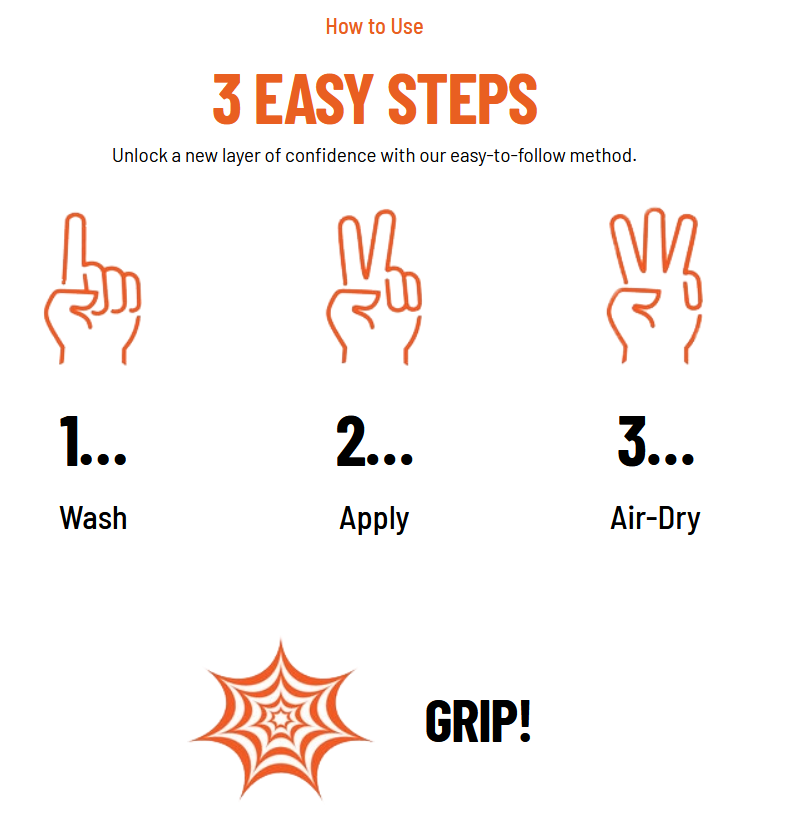 How to Use

3 EASY STEPS

Unlock a new layer of confidence with our easy-to-follow method.

1...

Wash

2...

Apply

3...

Air-Dry

GRIP!