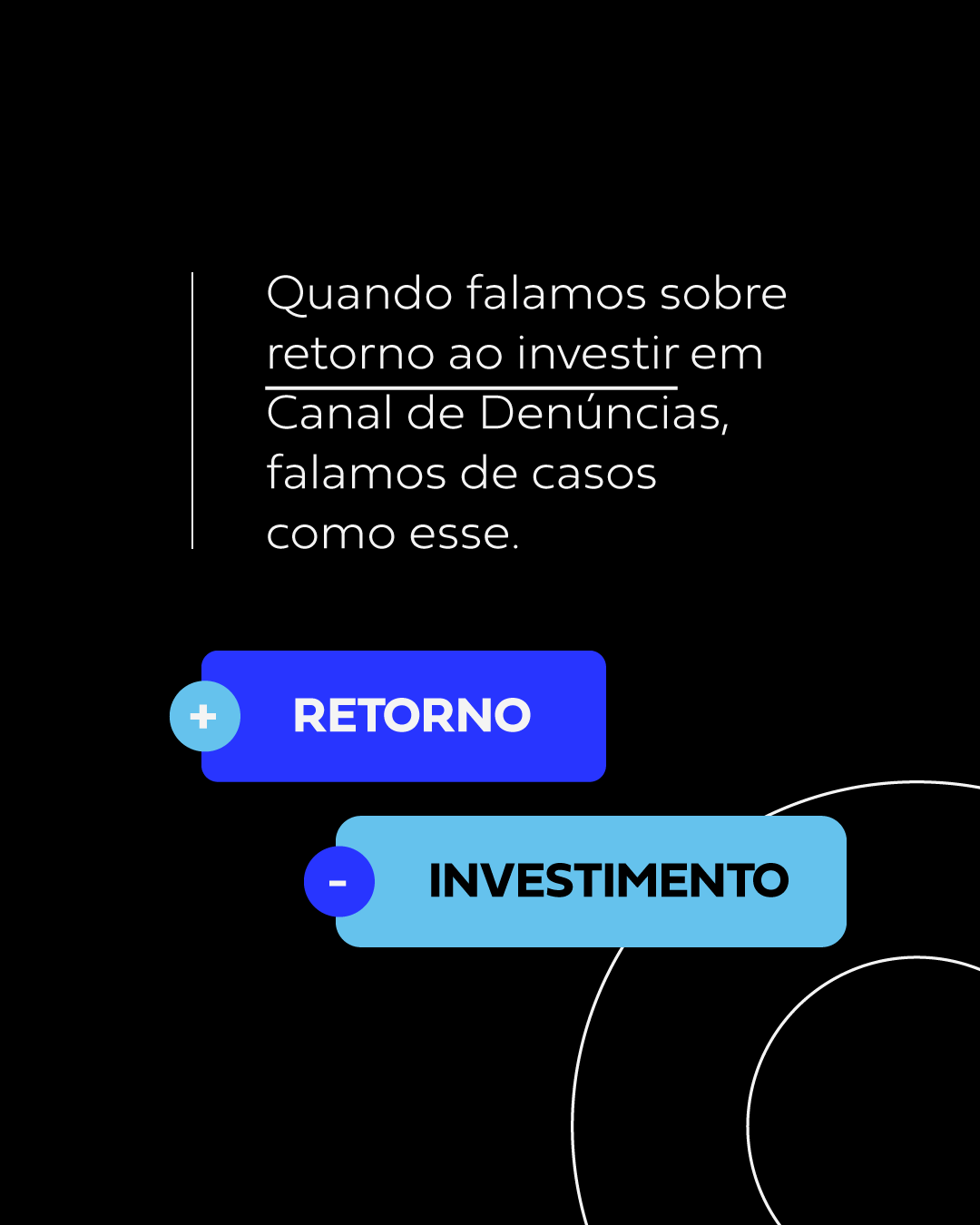 Quando falamos sobre retorno ao investir em Canal de Denúncias, falamos de casos como esse.

+ RETORNO

- INVESTIMENTO