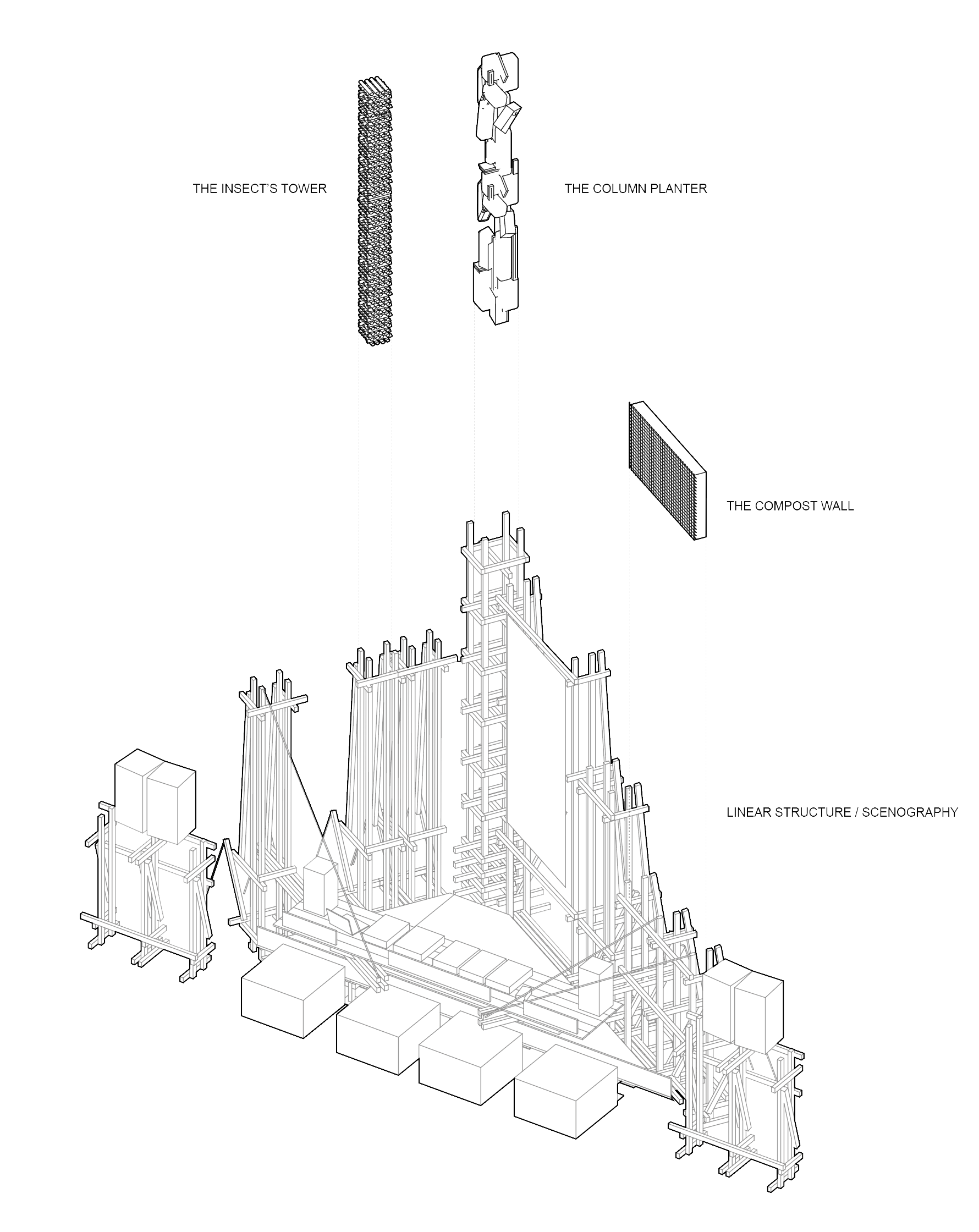 THE INSECT'S TOWER

THE COLUMN PLANTER

THE COMPOST WALL

LINEAR STRUCTURE / SCENOGRAPHY