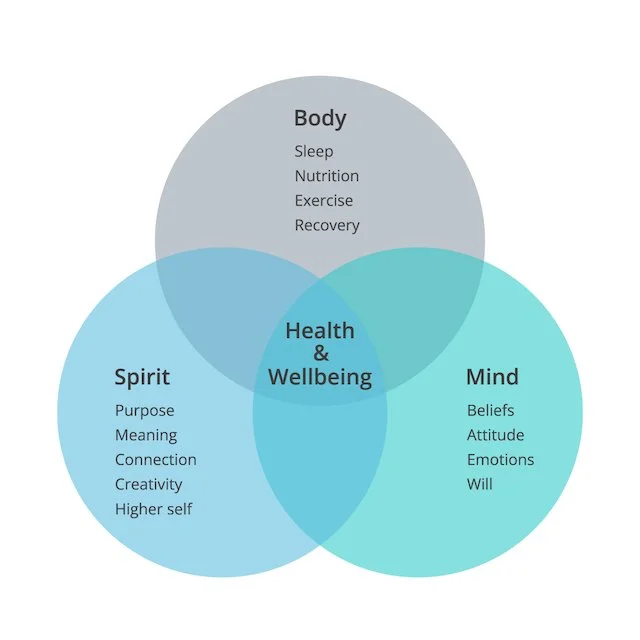 Body
Sleep
Nutrition
Exercise
Recovery

Health
&
Wellbeing

Spirit
Purpose
Meaning
Connection
Creativity
Higher self

Mind
Beliefs
Attitude
Emotions
Will