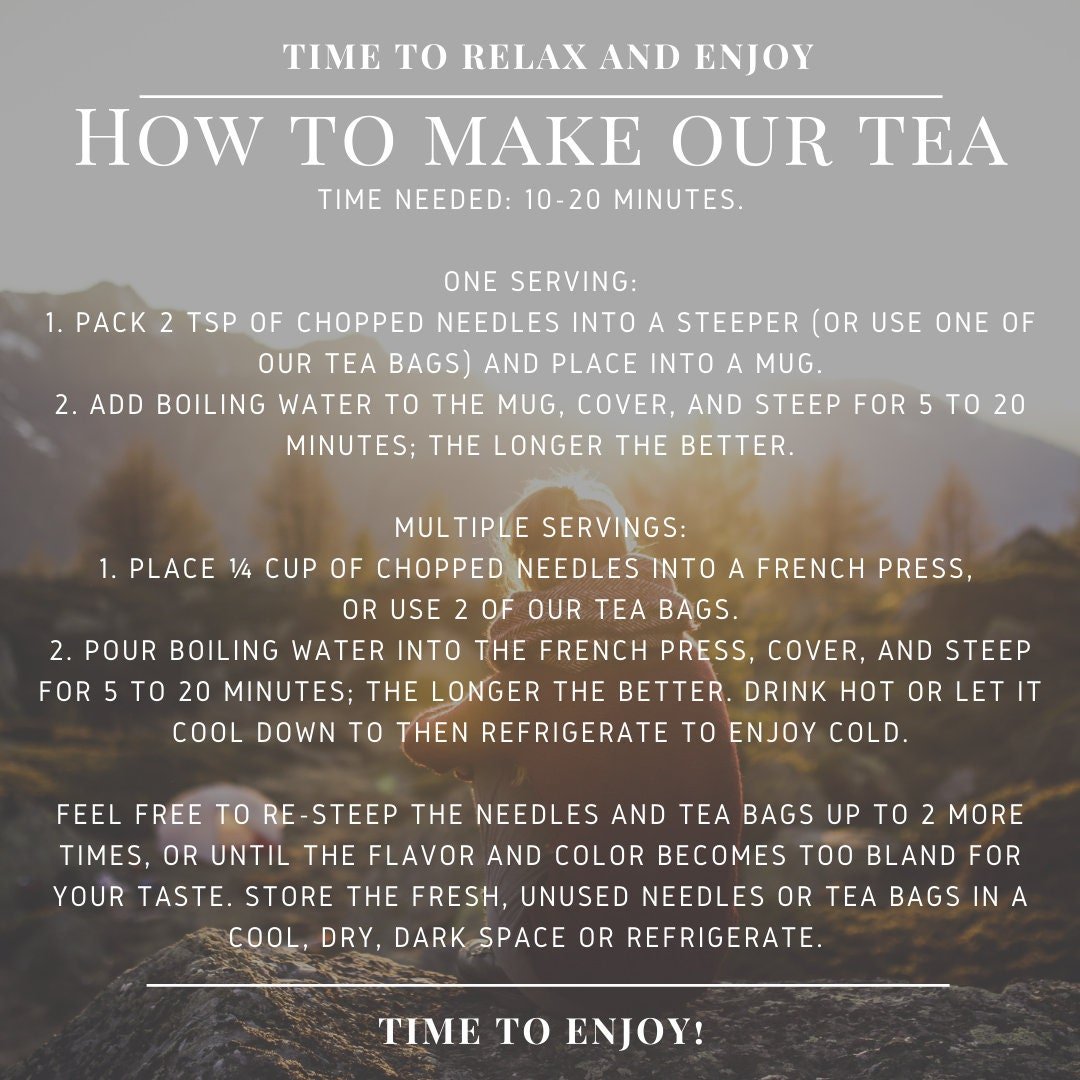 TIME TO RELAX AND ENJOY

HOW TO MAKE OUR TEA

TIME NEEDED: 10-20 MINUTES.

ONE SERVING:
1. PACK 2 TSP OF CHOPPED NEEDLES INTO A STEEPER (OR USE ONE OF OUR TEA BAGS) AND PLACE INTO A MUG.
2. ADD BOILING WATER TO THE MUG, COVER, AND STEEP FOR 5 TO 20 MINUTES; THE LONGER THE BETTER.

MULTIPLE SERVINGS:
1. PLACE ¼ CUP OF CHOPPED NEEDLES INTO A FRENCH PRESS, OR USE 2 OF OUR TEA BAGS.
2. POUR BOILING WATER INTO THE FRENCH PRESS, COVER, AND STEEP FOR 5 TO 20 MINUTES; THE LONGER THE BETTER. DRINK HOT OR LET IT COOL DOWN TO THEN REFRIGERATE TO ENJOY COLD.

FEEL FREE TO RE-STEEP THE NEEDLES AND TEA BAGS UP TO 2 MORE TIMES, OR UNTIL THE FLAVOR AND COLOR BECOMES TOO BLAND FOR YOUR TASTE. STORE THE FRESH, UNUSED NEEDLES OR TEA BAGS IN A COOL, DRY, DARK SPACE OR REFRIGERATE.

TIME TO ENJOY!