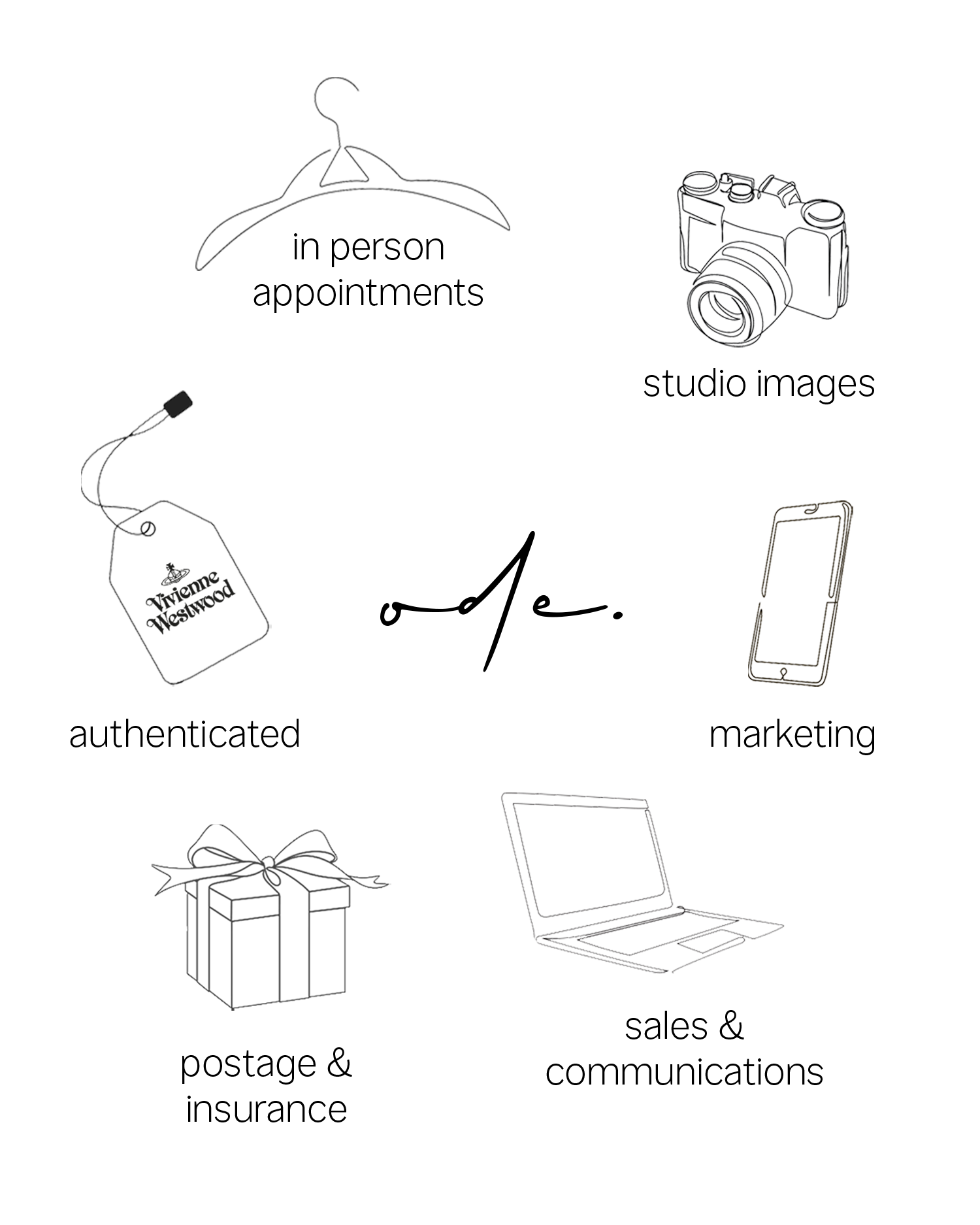 in person appointments

studio images

Vivienne Westwood

ode.

authenticated

marketing

postage & insurance

sales & communications