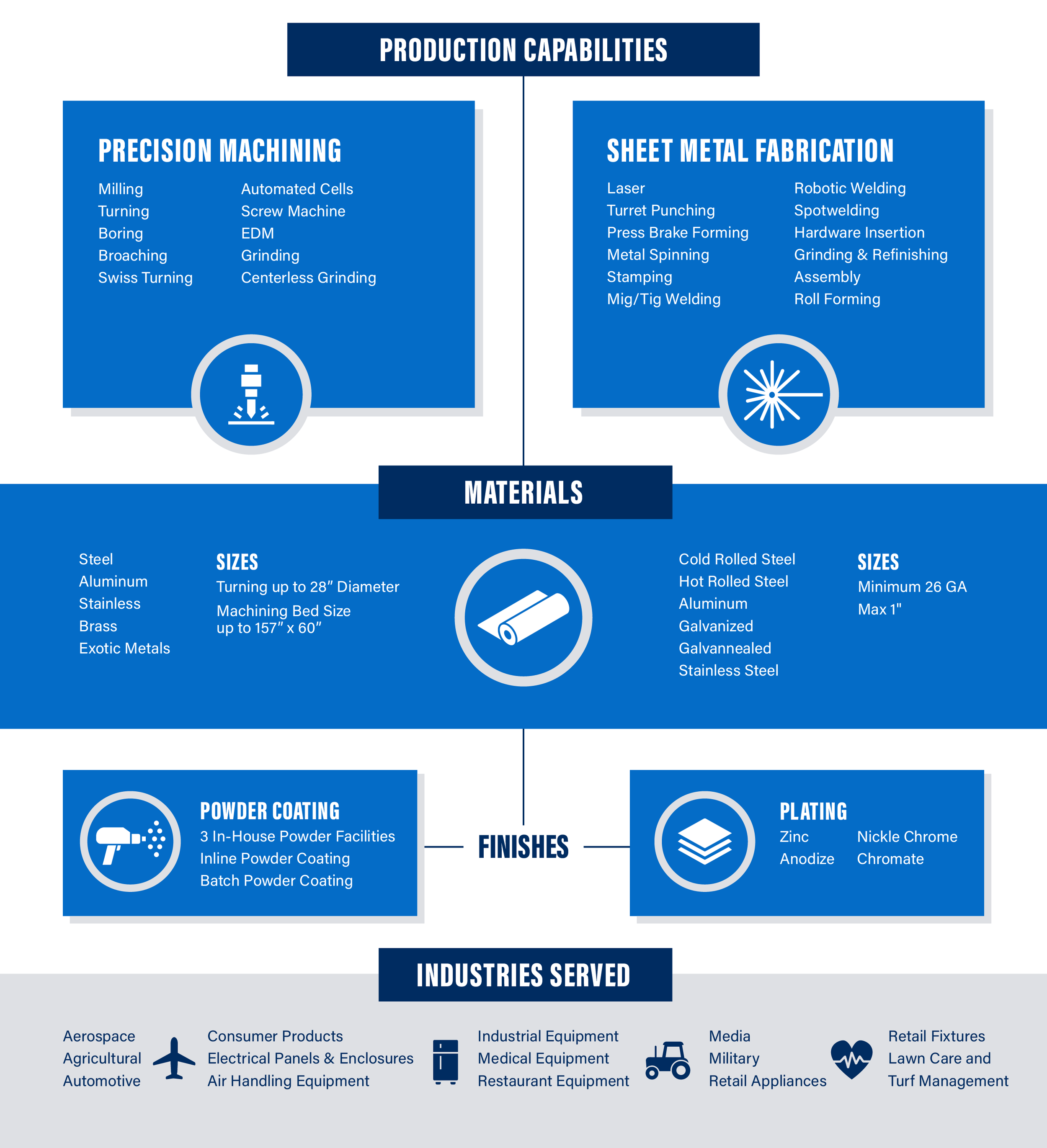 PRODUCTION CAPABILITIES

PRECISION MACHINING

Milling
Turning
Boring
Broaching
Swiss Turning

Automated Cells
Screw Machine
EDM
Grinding
Centerless Grinding

SHEET METAL FABRICATION

Laser
Turret Punching
Press Brake Forming
Metal Spinning
Stamping
Mig/Tig Welding

Robotic Welding
Spotwelding
Hardware Insertion
Grinding & Refinishing
Assembly
Roll Forming

MATERIALS

Steel
Aluminum
Stainless
Brass
Exotic Metals

SIZES
Turning up to 28″ Diameter
Machining Bed Size up to 157″ x 60″

Cold Rolled Steel
Hot Rolled Steel
Aluminum
Galvanized
Galvannealed
Stainless Steel

SIZES
Minimum 26 GA
Max 1"

POWDER COATING
3 In-House Powder Facilities
Inline Powder Coating
Batch Powder Coating

FINISHES

PLATING
Zinc
Anodize
Nickle Chrome
Chromate

INDUSTRIES SERVED

Aerospace
Agricultural
Automotive

Consumer Products
Electrical Panels & Enclosures
Air Handling Equipment

Industrial Equipment
Medical Equipment
Restaurant Equipment

Media
Military
Retail Appliances

Retail Fixtures
Lawn Care and Turf Management