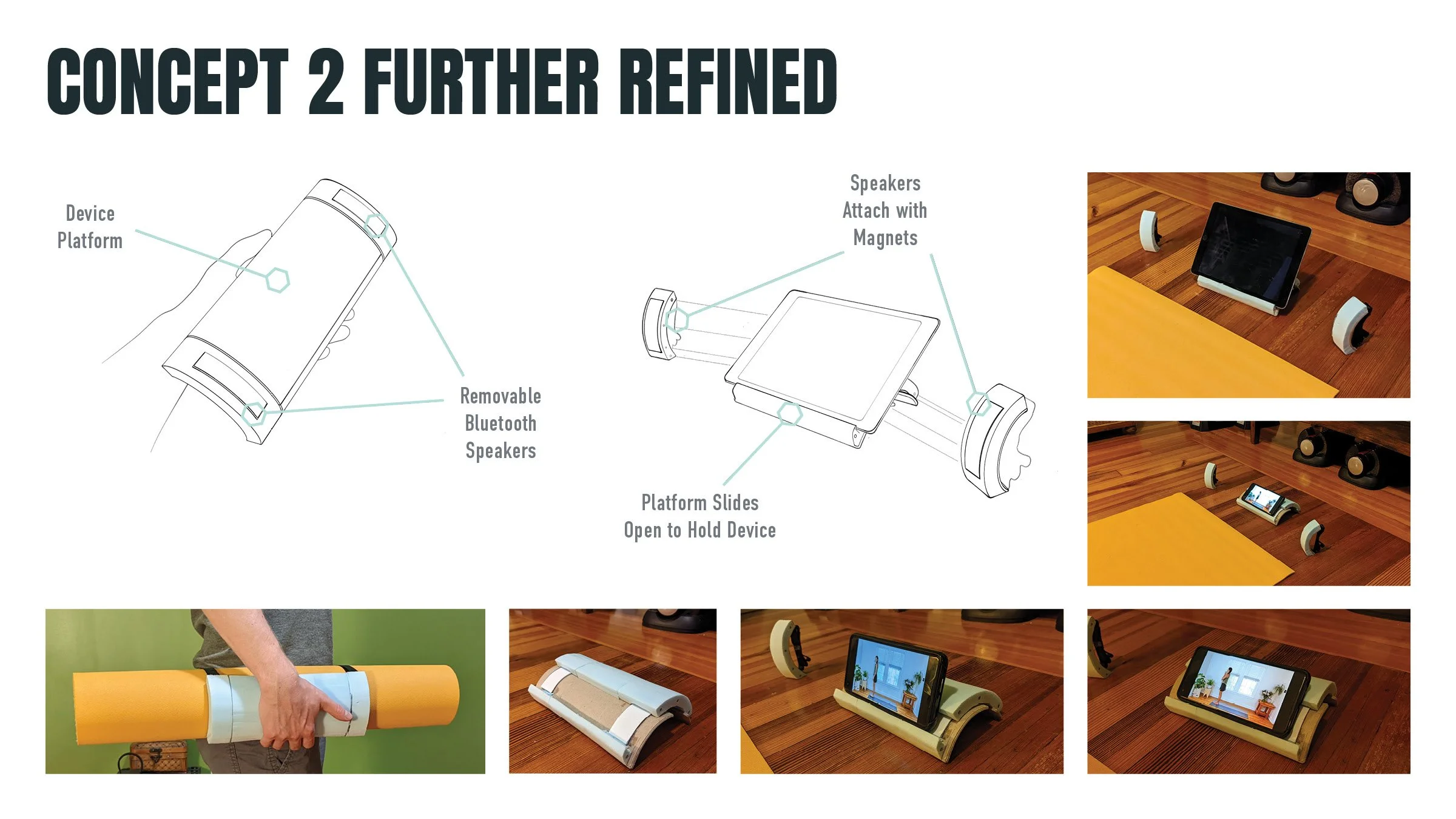 CONCEPT 2 FURTHER REFINED

Device Platform

Removable Bluetooth Speakers

Speakers Attach with Magnets

Platform Slides Open to Hold Device