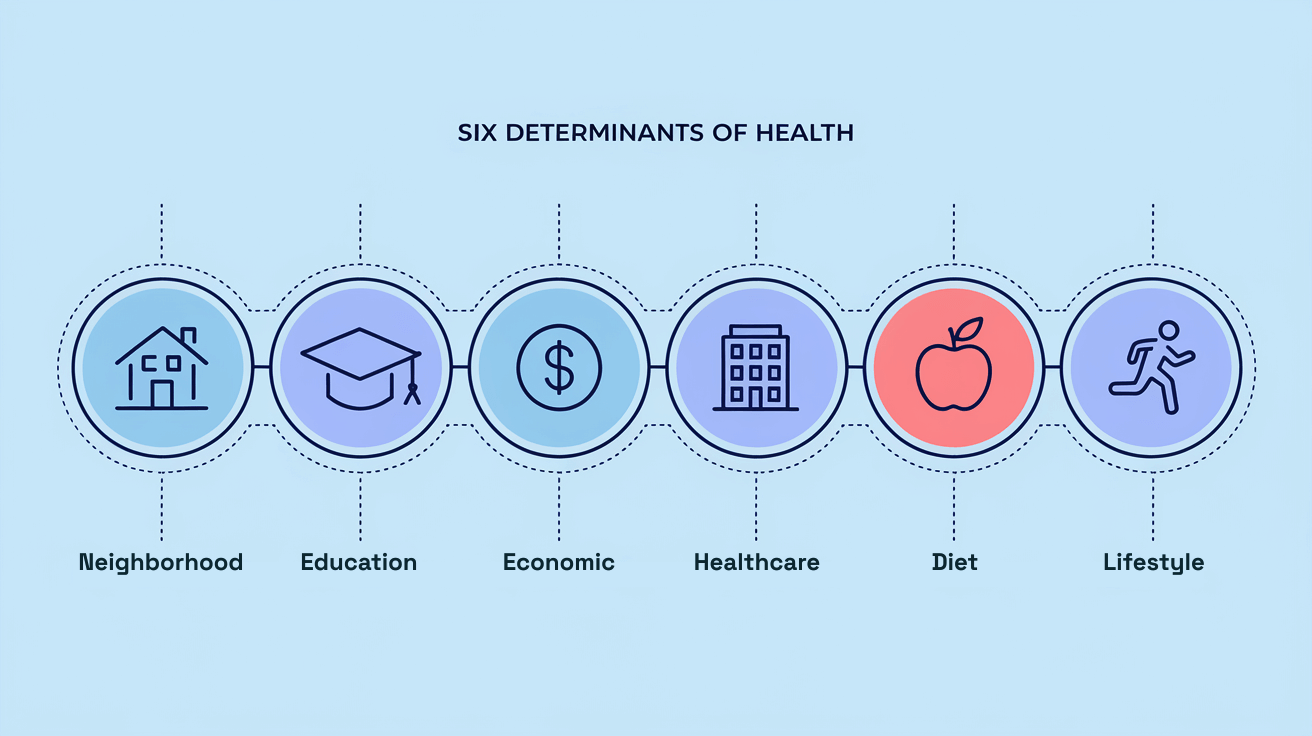 SIX DETERMINANTS OF HEALTH

$

Neighborhood

Education

Economic

Healthcare

Diet

Lifestyle