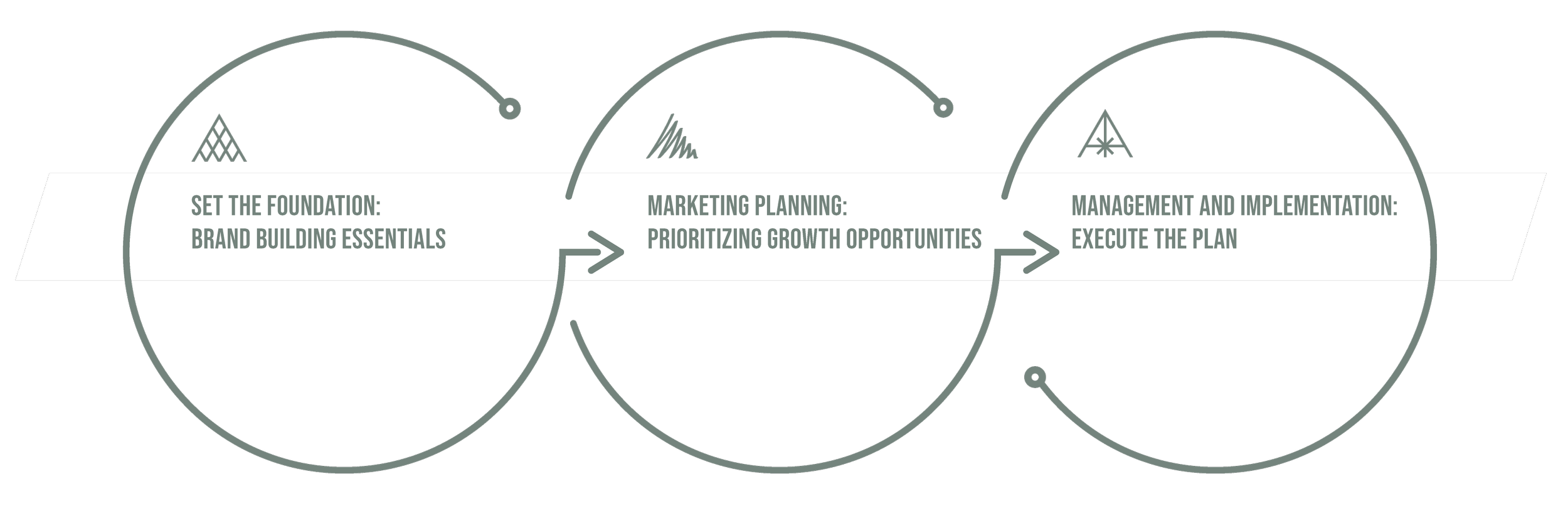 SET THE FOUNDATION:
BRAND BUILDING ESSENTIALS

MARKETING PLANNING:
PRIORITIZING GROWTH OPPORTUNITIES

MANAGEMENT AND IMPLEMENTATION:
EXECUTE THE PLAN