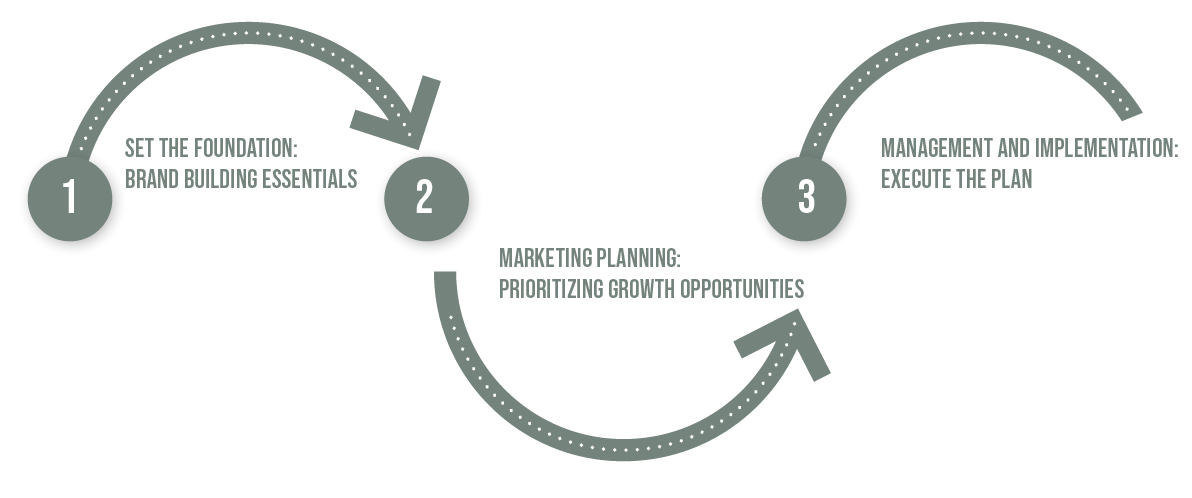 1

SET THE FOUNDATION:
BRAND BUILDING ESSENTIALS

2

MARKETING PLANNING:
PRIORITIZING GROWTH OPPORTUNITIES

3

MANAGEMENT AND IMPLEMENTATION:
EXECUTE THE PLAN