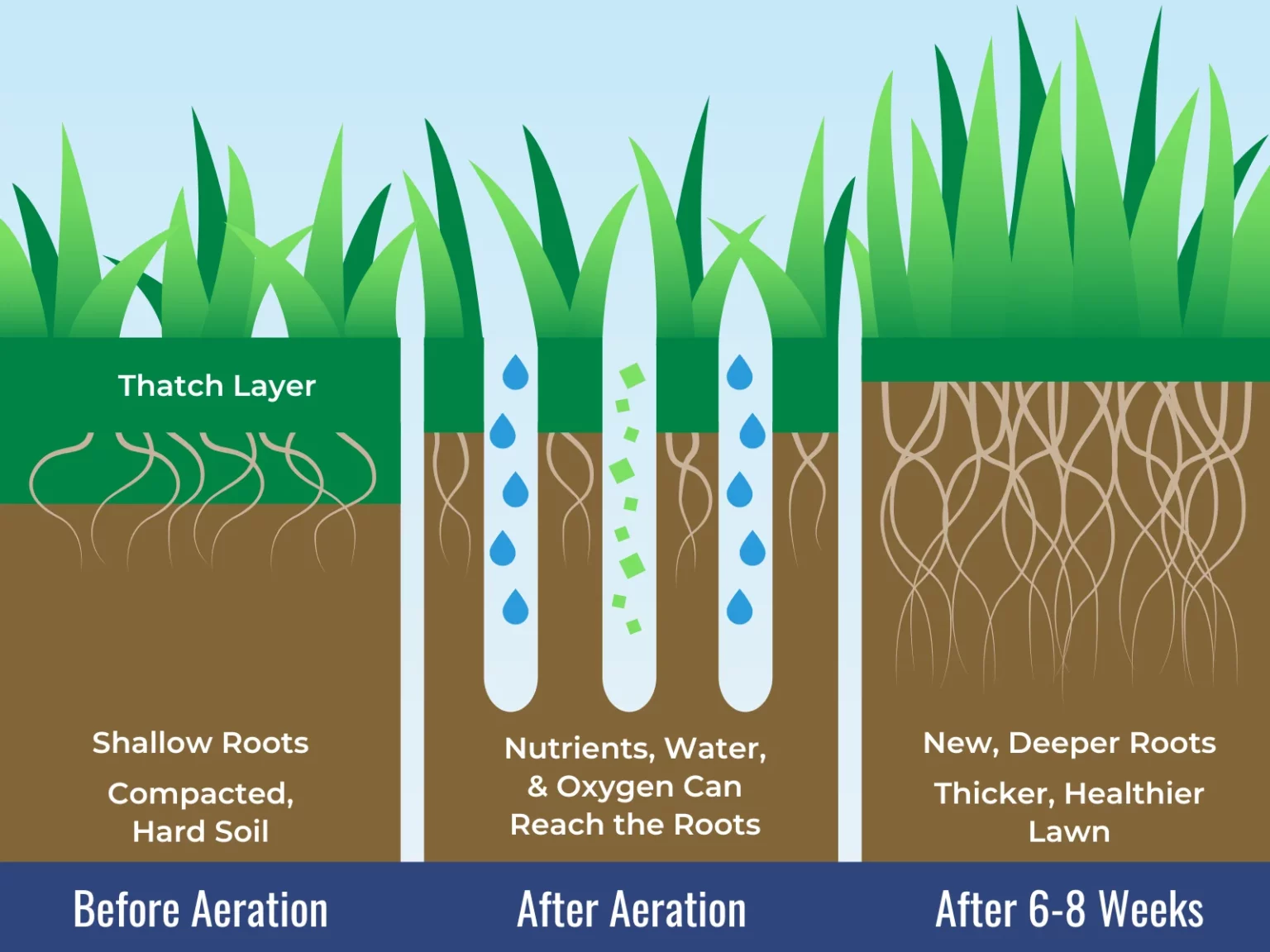 Thatch Layer

Shallow Roots

Compacted, Hard Soil

Before Aeration

Nutrients, Water, & Oxygen Can Reach the Roots

After Aeration

New, Deeper Roots

Thicker, Healthier Lawn

After 6-8 Weeks