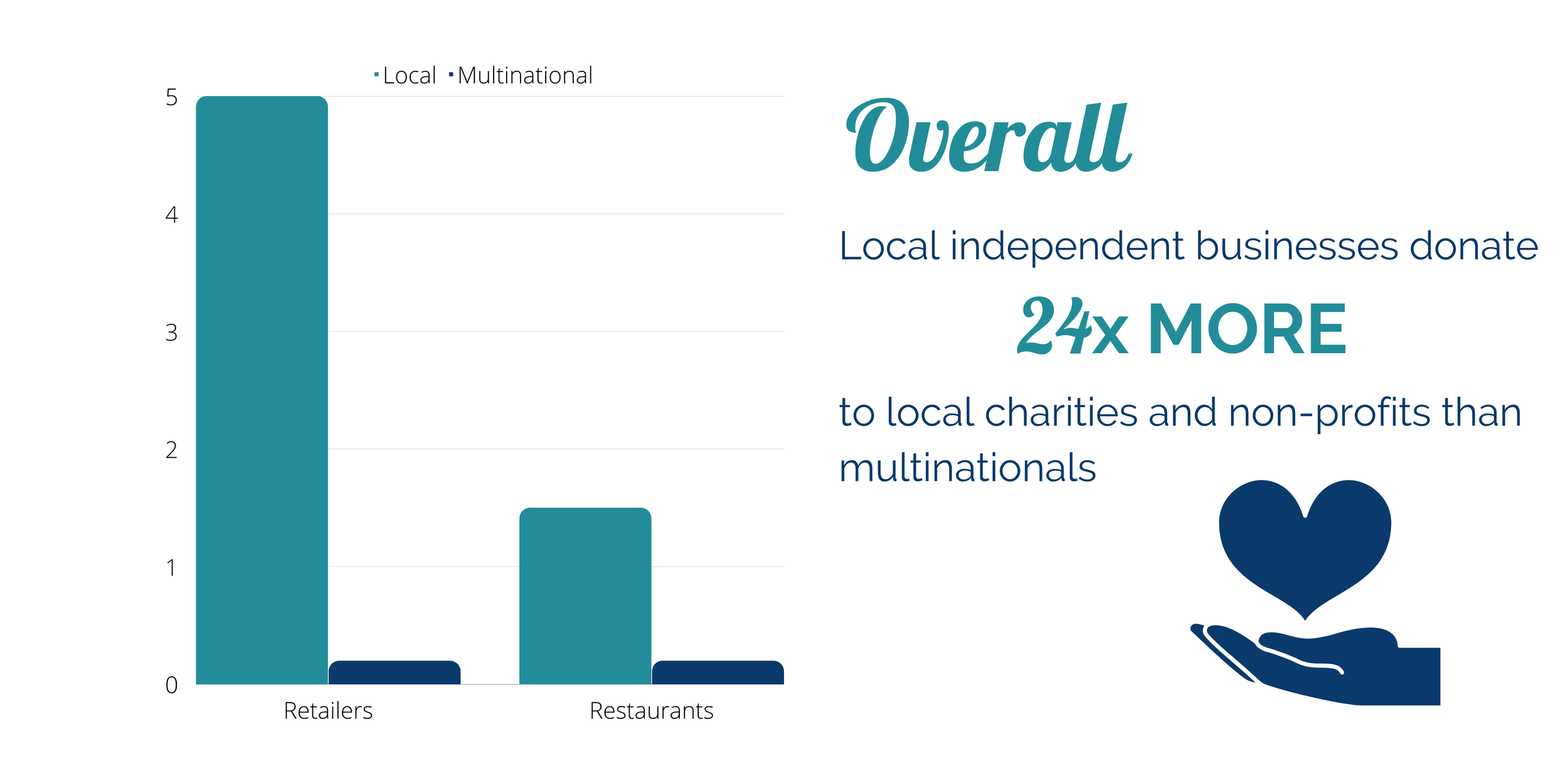 Local Multinational

5
4
3
2
1
0

Retailers
Restaurants

Overall

Local independent businesses donate

24x MORE

to local charities and non-profits than multinationals