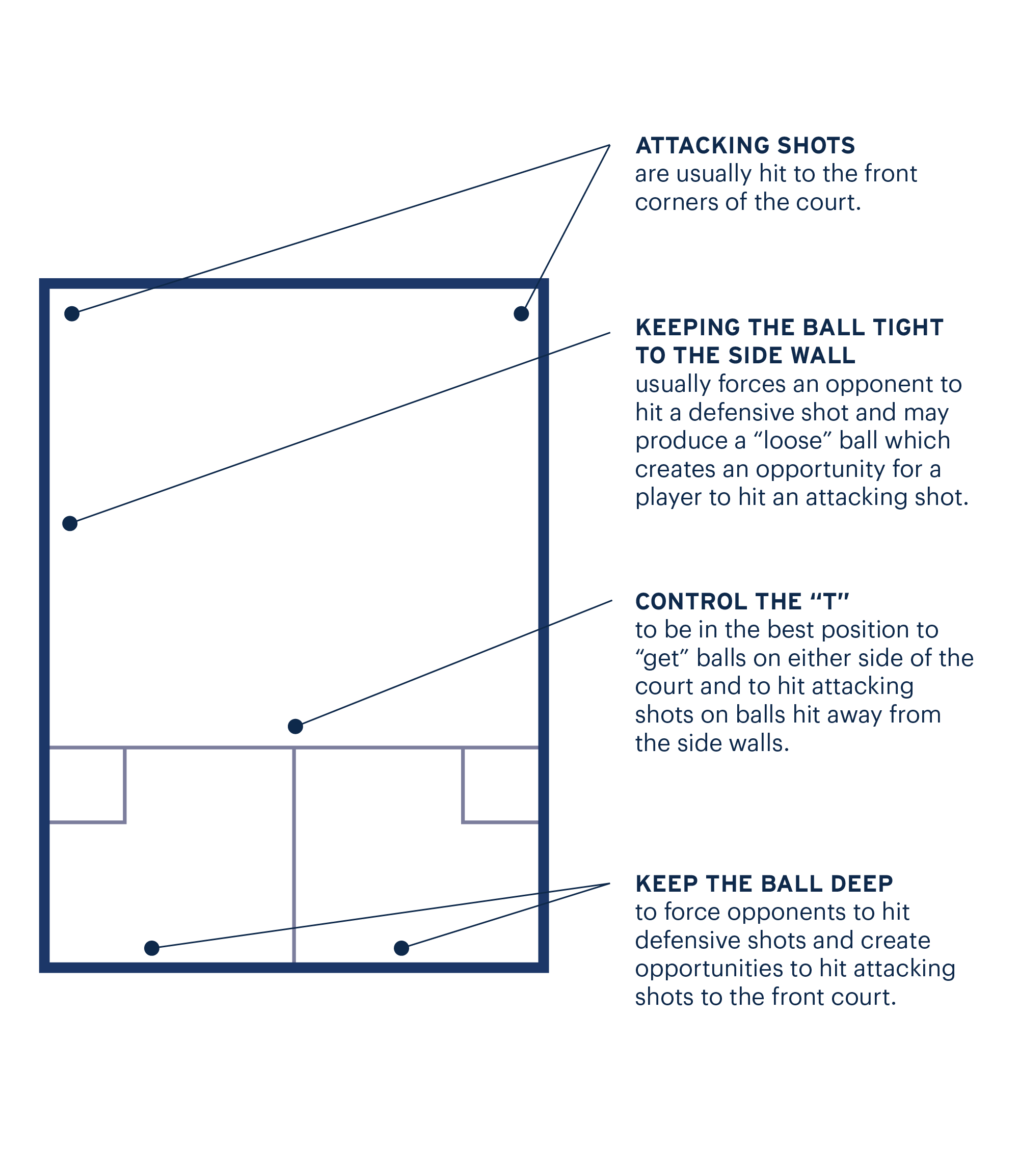 ATTACKING SHOTS
are usually hit to the front corners of the court.

KEEPING THE BALL TIGHT TO THE SIDE WALL
usually forces an opponent to hit a defensive shot and may produce a “loose” ball which creates an opportunity for a player to hit an attacking shot.

CONTROL THE “T”
to be in the best position to “get” balls on either side of the court and to hit attacking shots on balls hit away from the side walls.

KEEP THE BALL DEEP
to force opponents to hit defensive shots and create opportunities to hit attacking shots to the front court.