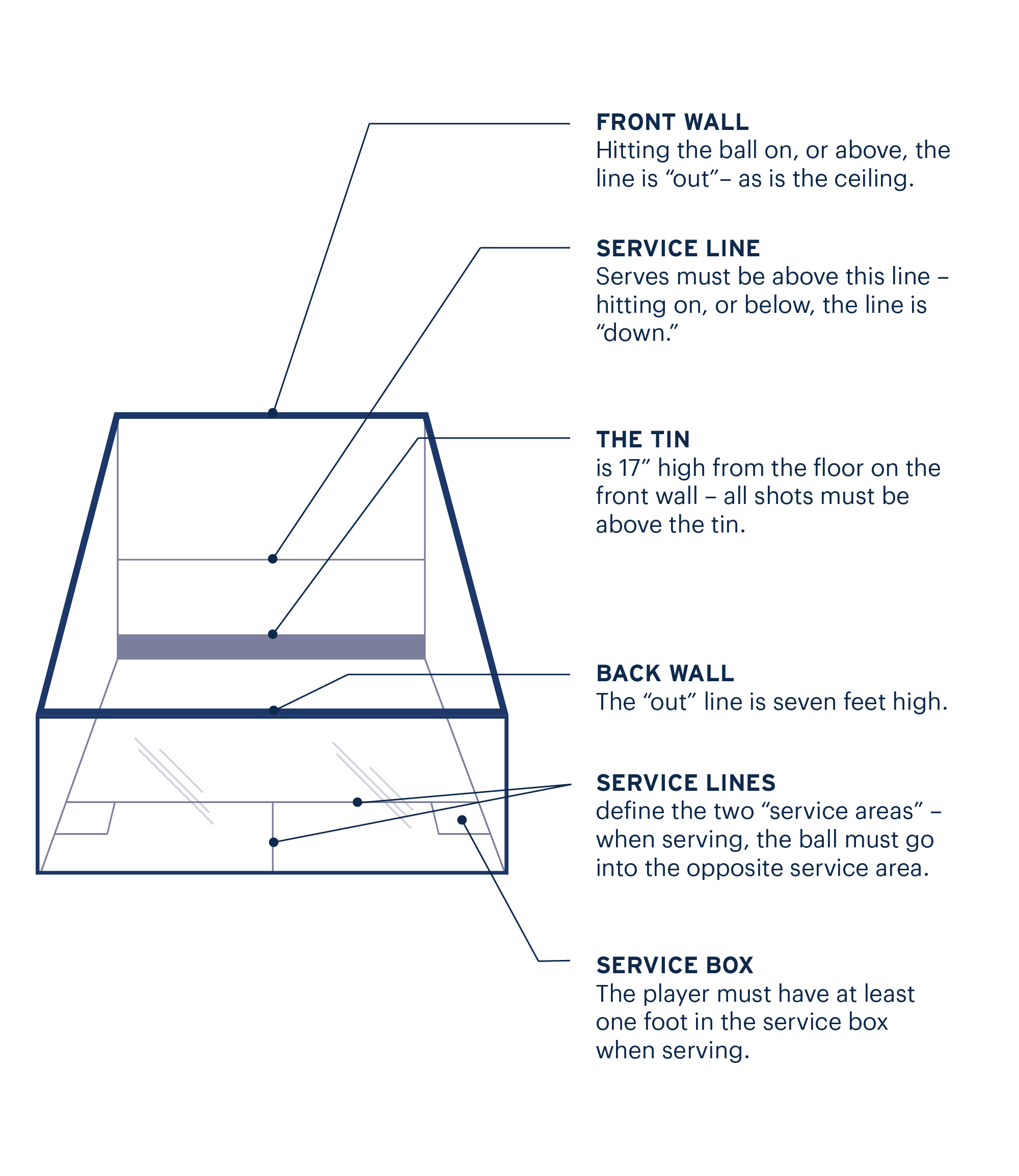 FRONT WALL
Hitting the ball on, or above, the line is “out”– as is the ceiling.

SERVICE LINE
Serves must be above this line – hitting on, or below, the line is “down.”

THE TIN
is 17” high from the floor on the front wall – all shots must be above the tin.

BACK WALL
The “out” line is seven feet high.

SERVICE LINES
define the two “service areas” – when serving, the ball must go into the opposite service area.

SERVICE BOX
The player must have at least one foot in the service box when serving.