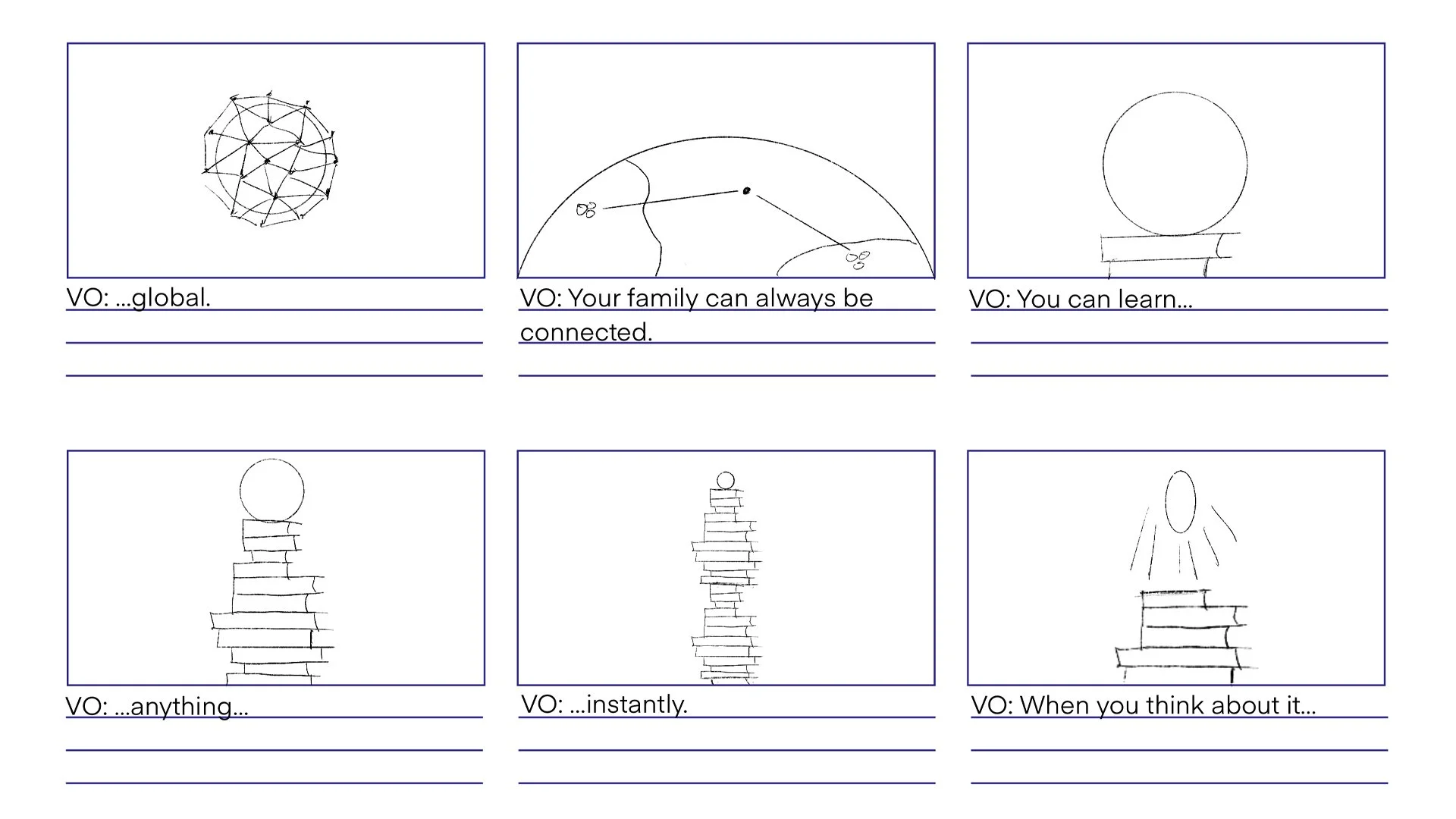 VO: ...global.

VO: Your family can always be connected.

VO: You can learn...

VO: ...anything...

VO: ...instantly.

VO: When you think about it...