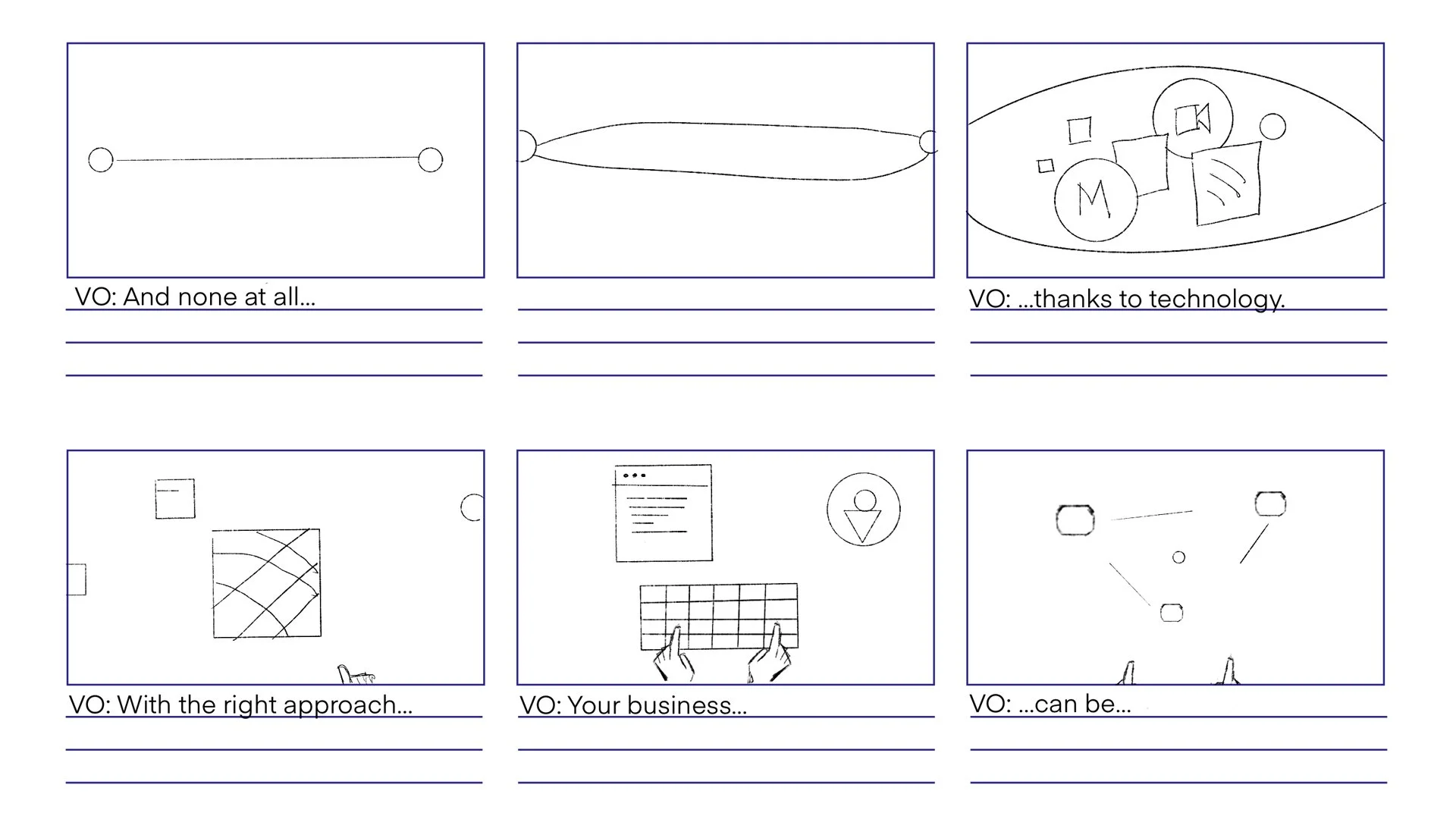 VO: And none at all...

M

VO: ...thanks to technology.

VO: With the right approach...

VO: Your business...

VO: ...can be...