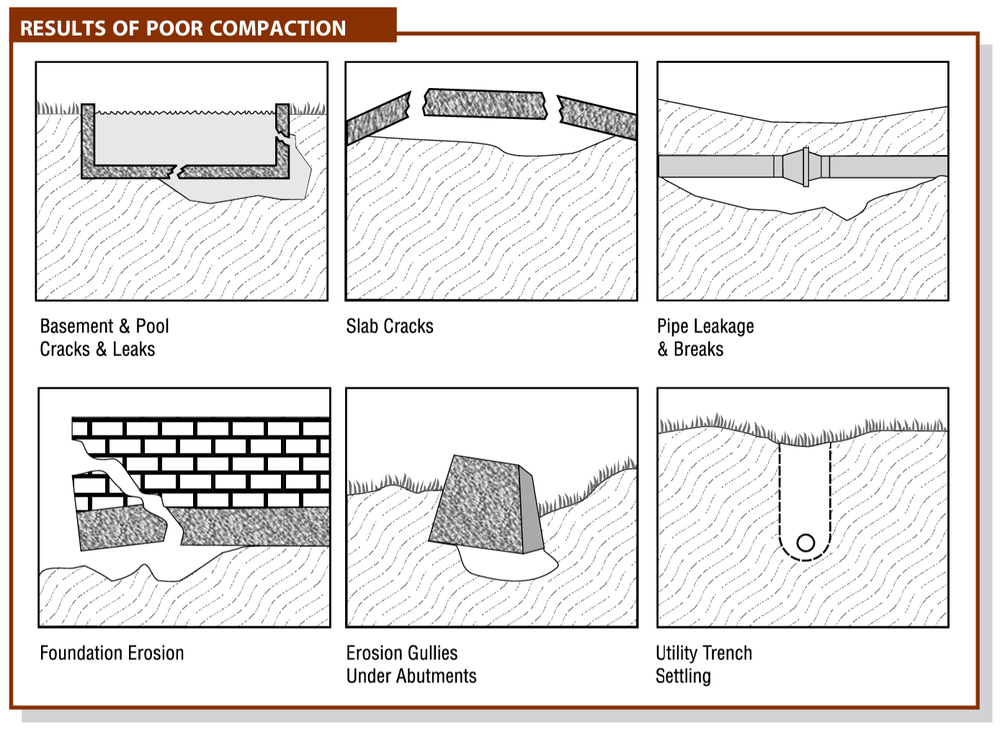 RESULTS OF POOR COMPACTION

Basement & Pool Cracks & Leaks

Slab Cracks

Pipe Leakage & Breaks

Foundation Erosion

Erosion Gullies Under Abutments

Utility Trench Settling