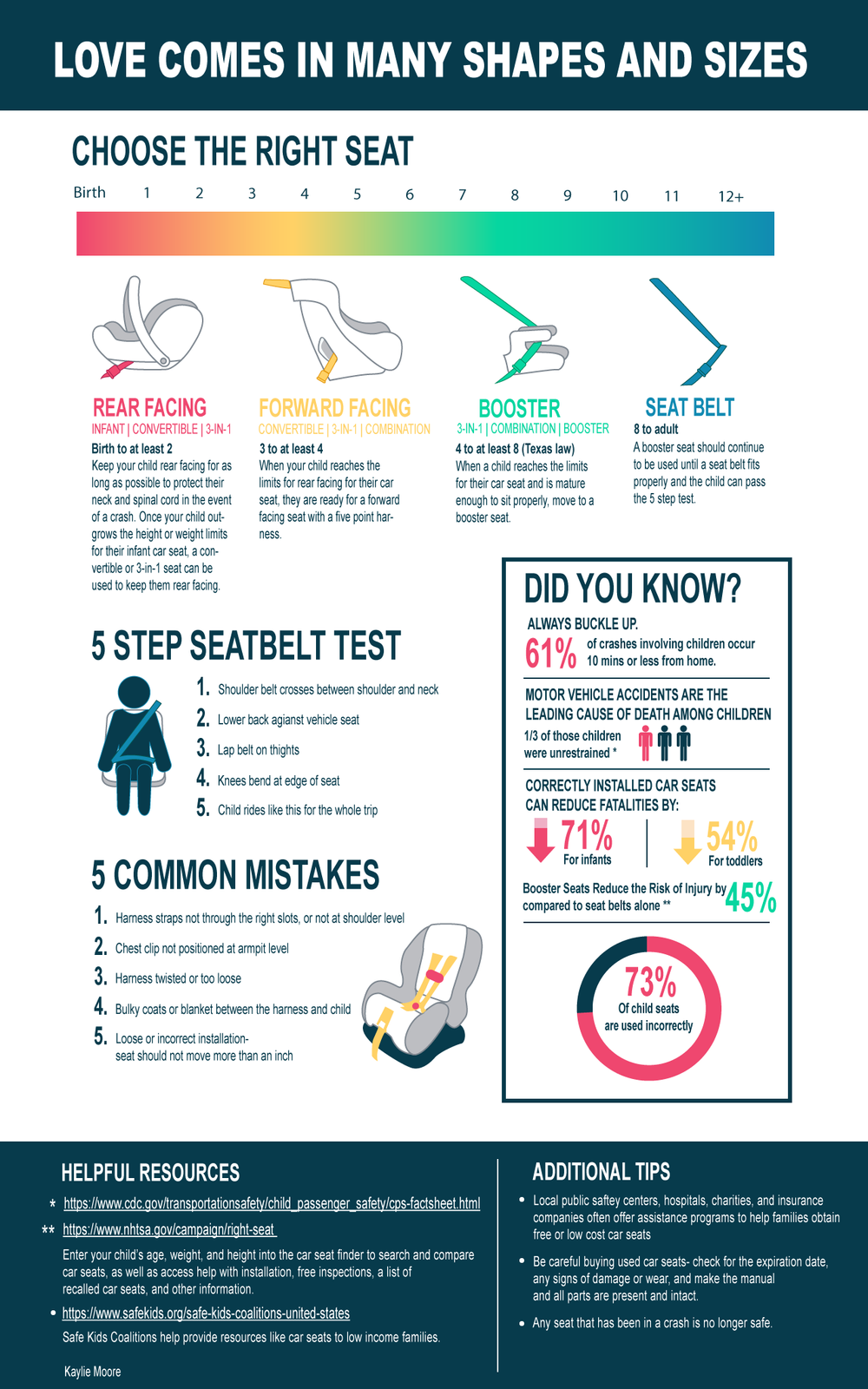 LOVE COMES IN MANY SHAPES AND SIZES

CHOOSE THE RIGHT SEAT

Birth 1 2 3 4 5 6 7 8 9 10 11 12+

REAR FACING
INFANT | CONVERTIBLE | 3-IN-1
Birth to at least 2
Keep your child rear facing for as long as possible to protect their neck and spinal cord in the event of a crash. Once your child outgrows the height or weight limits for their infant car seat, a convertible or 3-in-1 seat can be used to keep them rear facing.

FORWARD FACING
CONVERTIBLE | 3-IN-1 | COMBINATION
3 to at least 4
When your child reaches the limits for rear facing for their car seat, they are ready for a forward facing seat with a five point harness.

BOOSTER
3-IN-1 | COMBINATION | BOOSTER
4 to at least 8 (Texas law)
When a child reaches the limits for their car seat and is mature enough to sit properly, move to a booster seat.

SEAT BELT
8 to adult
A booster seat should continue to be used until a seat belt fits properly and the child can pass the 5 step test.

5 STEP SEATBELT TEST
1. Shoulder belt crosses between shoulder and neck
2. Lower back agianst vehicle seat
3. Lap belt on thights
4. Knees bend at edge of seat
5. Child rides like this for the whole trip

5 COMMON MISTAKES
1. Harness straps not through the right slots, or not at shoulder level
2. Chest clip not positioned at armpit level
3. Harness twisted or too loose
4. Bulky coats or blanket between the harness and child
5. Loose or incorrect installation- seat should not move more than an inch

DID YOU KNOW?
ALWAYS BUCKLE UP.
61% of crashes involving children occur 10 mins or less from home.

MOTOR VEHICLE ACCIDENTS ARE THE LEADING CAUSE OF DEATH AMONG CHILDREN
1/3 of those children were unrestrained *

CORRECTLY INSTALLED CAR SEATS CAN REDUCE FATALITIES BY:
71% For infants
54% For toddlers

Booster Seats Reduce the Risk of Injury by 45% compared to seat belts alone **

73% Of child seats are used incorrectly

HELPFUL RESOURCES
* https://www.cdc.gov/transportationsafety/child_passenger_safety/cps-factsheet.html
** https://www.nhtsa.gov/campaign/right-seat
Enter your child's age, weight, and height into the car seat finder to search and compare car seats, as well as access help with installation, free inspections, a list of recalled car seats, and other information.
• https://www.safekids.org/safe-kids-coalitions-united-states
Safe Kids Coalitions help provide resources like car seats to low income families.

Kaylie Moore

ADDITIONAL TIPS
• Local public saftey centers, hospitals, charities, and insurance companies often offer assistance programs to help families obtain free or low cost car seats
• Be careful buying used car seats- check for the expiration date, any signs of damage or wear, and make the manual and all parts are present and intact.
• Any seat that has been in a crash is no longer safe.