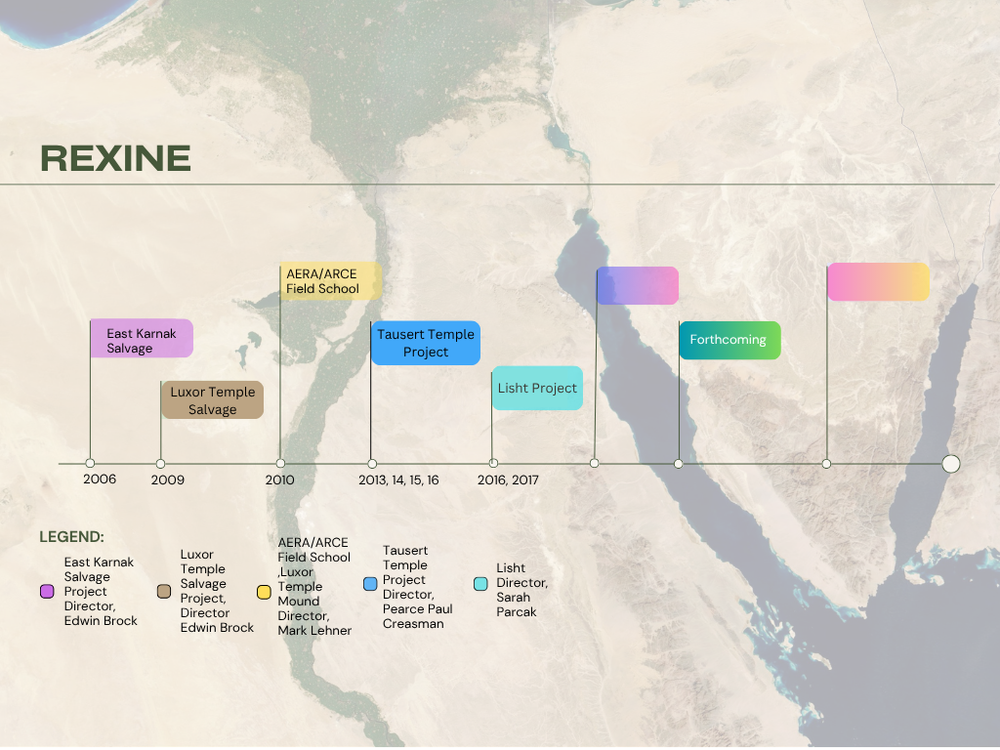 REXINE

East Karnak Salvage

Luxor Temple Salvage

AERA/ARCE Field School

Tausert Temple Project

Lisht Project

Forthcoming

2006

2009

2010

2013, 14, 15, 16

2016, 2017

LEGEND:

East Karnak Salvage Project Director, Edwin Brock

Luxor Temple Salvage Project, Director Edwin Brock

AERA/ARCE Field School ,Luxor Temple Mound Director, Mark Lehner

Tausert Temple Project Director, Pearce Paul Creasman

Lisht Director, Sarah Parcak