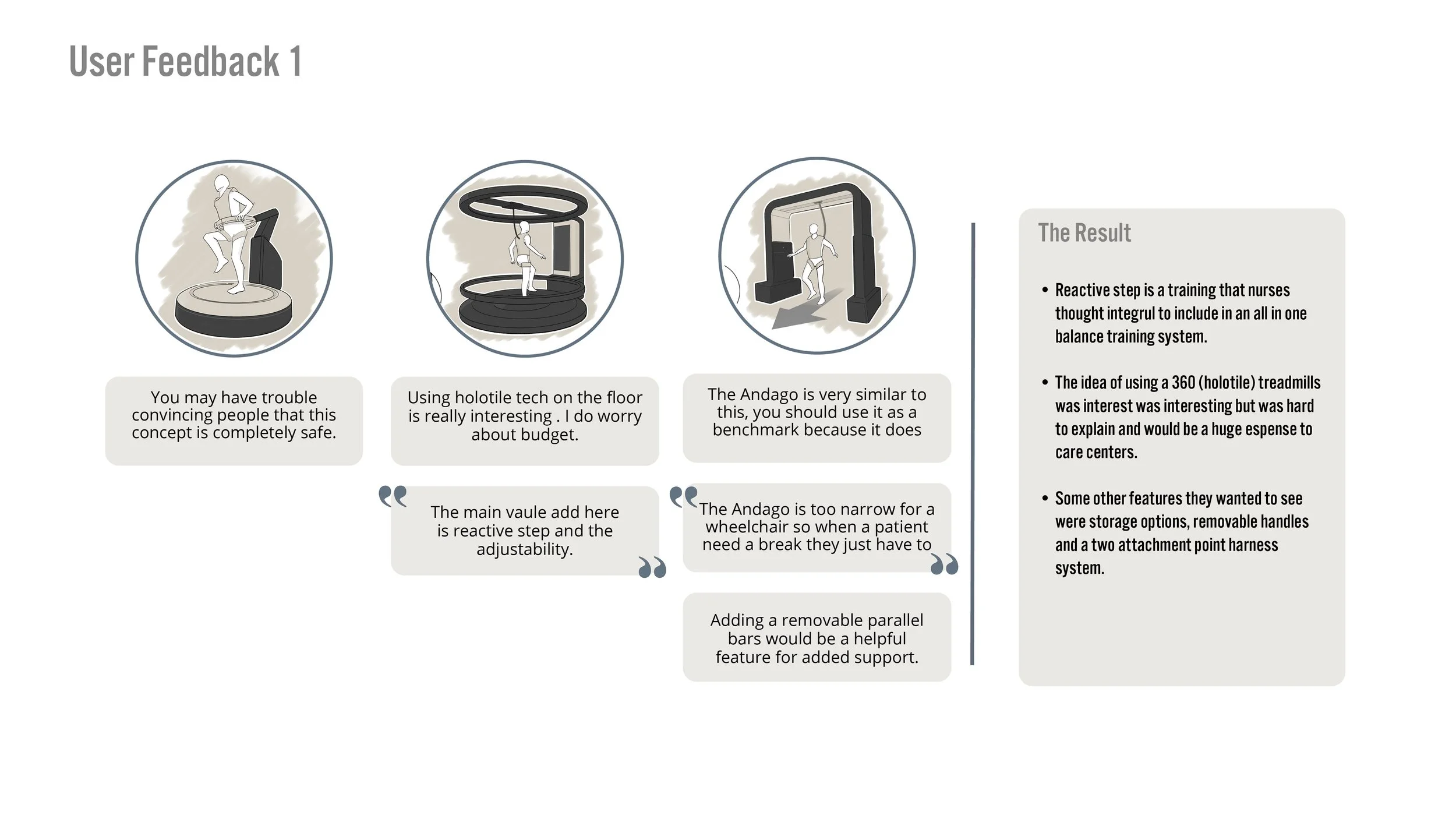 User Feedback 1

You may have trouble convincing people that this concept is completely safe.

Using holotile tech on the floor is really interesting . I do worry about budget.

The main vaule add here is reactive step and the adjustability.

The Andago is very similar to this, you should use it as a benchmark because it does

The Andago is too narrow for a wheelchair so when a patient need a break they just have to

Adding a removable parallel bars would be a helpful feature for added support.

The Result

• Reactive step is a training that nurses thought integrul to include in an all in one balance training system.

• The idea of using a 360 (holotile) treadmills was interest was interesting but was hard to explain and would be a huge espense to care centers.

• Some other features they wanted to see were storage options, removable handles and a two attachment point harness system.