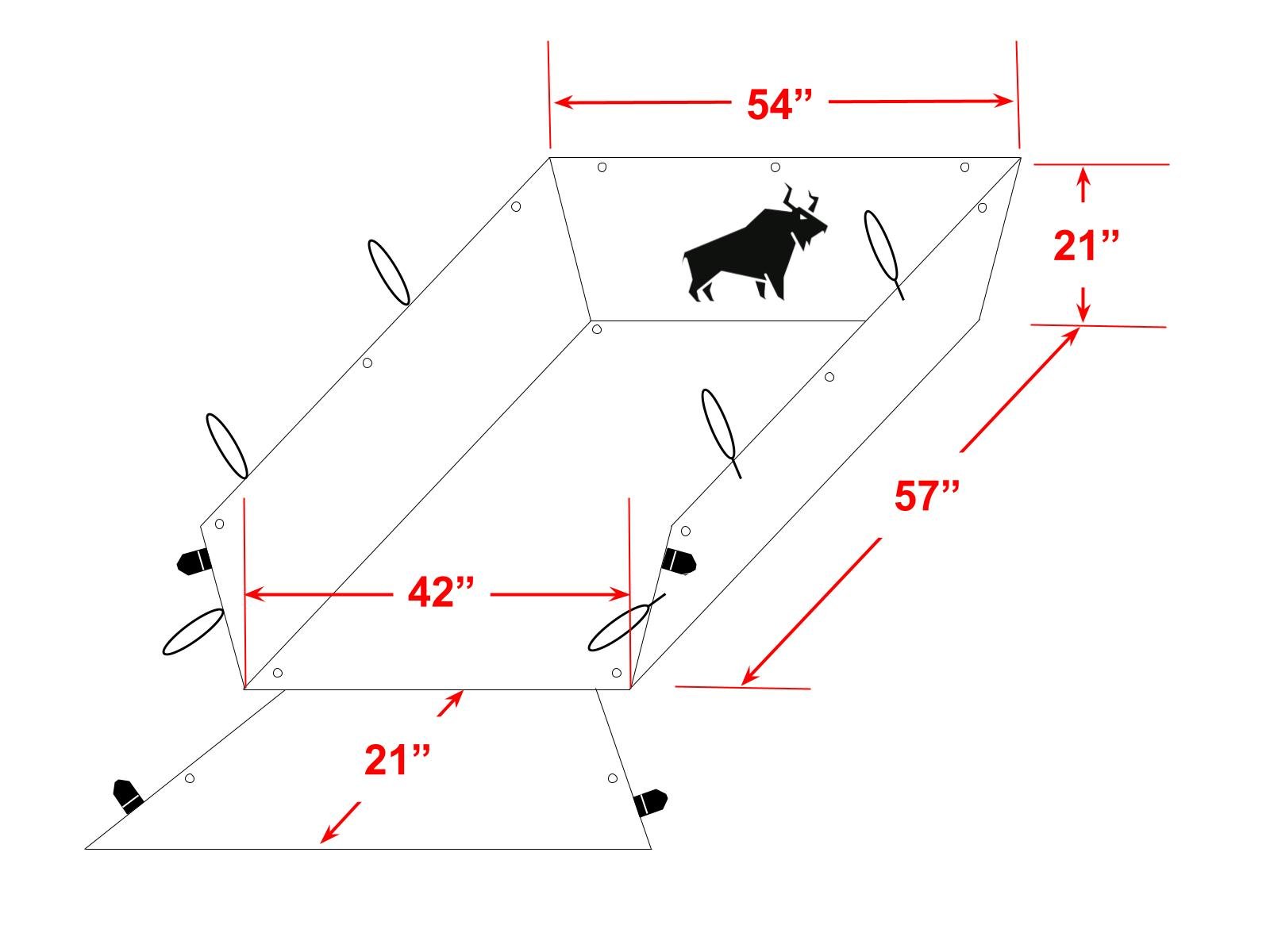 54”
21”
57”
42”
21”