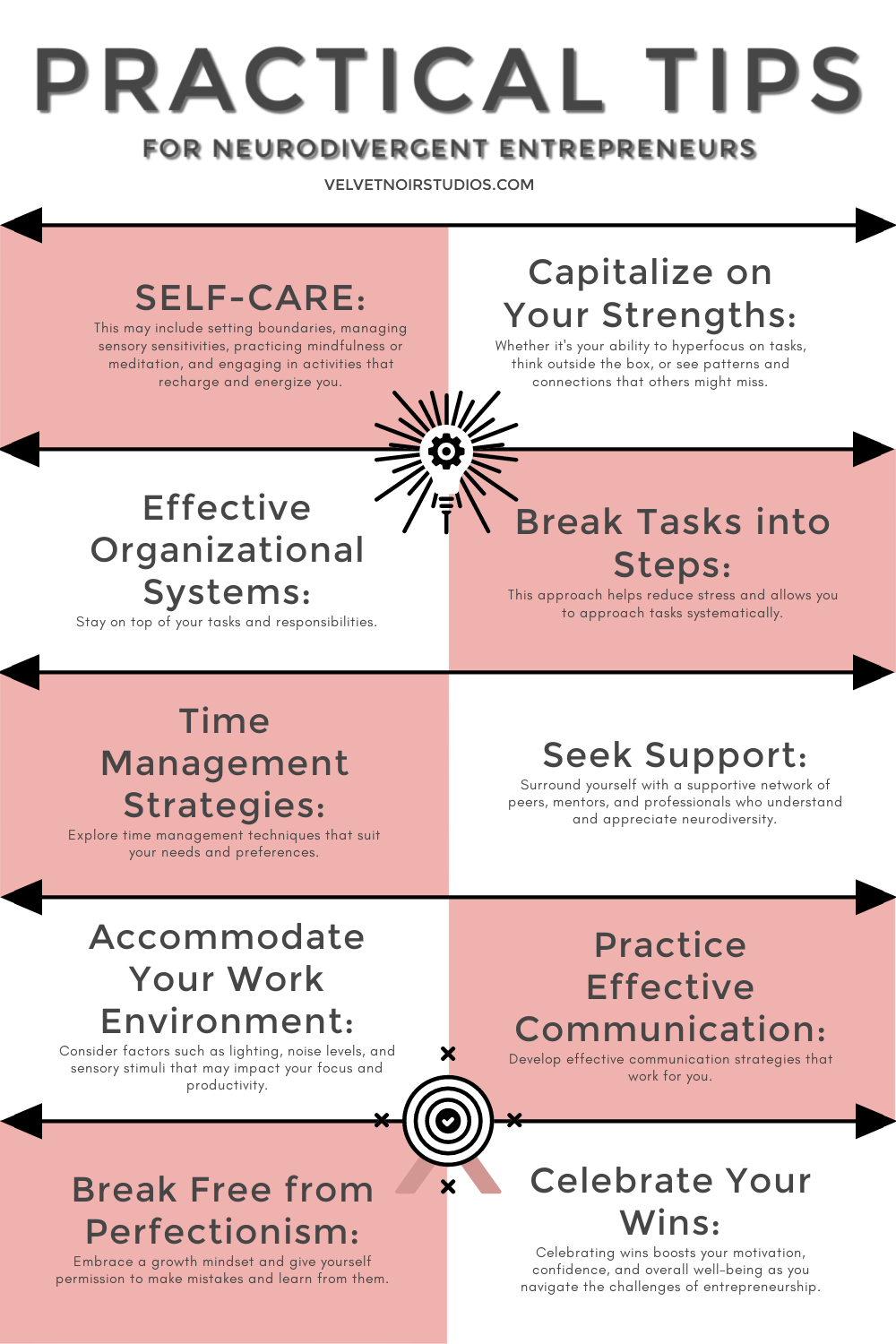 PRACTICAL TIPS

FOR NEURODIVERGENT ENTREPRENEURS

VELVETNOIRSTUDIOS.COM

SELF-CARE:
This may include setting boundaries, managing sensory sensitivities, practicing mindfulness or meditation, and engaging in activities that recharge and energize you.

Capitalize on Your Strengths:
Whether it's your ability to hyperfocus on tasks, think outside the box, or see patterns and connections that others might miss.

Effective Organizational Systems:
Stay on top of your tasks and responsibilities.

Break Tasks into Steps:
This approach helps reduce stress and allows you to approach tasks systematically.

Time Management Strategies:
Explore time management techniques that suit your needs and preferences.

Seek Support:
Surround yourself with a supportive network of peers, mentors, and professionals who understand and appreciate neurodiversity.

Accommodate Your Work Environment:
Consider factors such as lighting, noise levels, and sensory stimuli that may impact your focus and productivity.

Practice Effective Communication:
Develop effective communication strategies that work for you.

Break Free from Perfectionism:
Embrace a growth mindset and give yourself permission to make mistakes and learn from them.

Celebrate Your Wins:
Celebrating wins boosts your motivation, confidence, and overall well-being as you navigate the challenges of entrepreneurship.