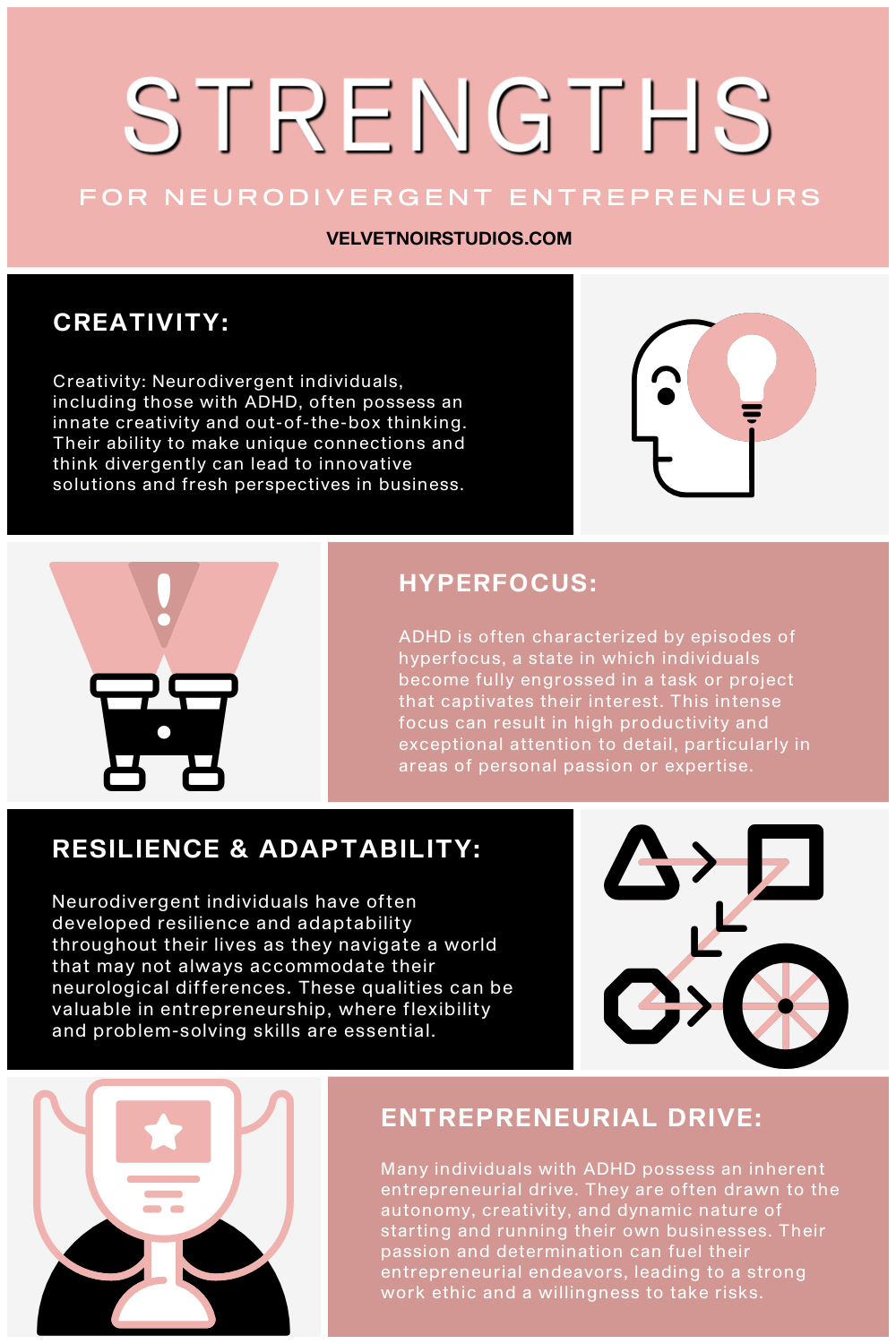 STRENGTHS

FOR NEURODIVERGENT ENTREPRENEURS

VELVETNOIRSTUDIOS.COM

CREATIVITY:

Creativity: Neurodivergent individuals, including those with ADHD, often possess an innate creativity and out-of-the-box thinking. Their ability to make unique connections and think divergently can lead to innovative solutions and fresh perspectives in business.

HYPERFOCUS:

ADHD is often characterized by episodes of hyperfocus, a state in which individuals become fully engrossed in a task or project that captivates their interest. This intense focus can result in high productivity and exceptional attention to detail, particularly in areas of personal passion or expertise.

RESILIENCE & ADAPTABILITY:

Neurodivergent individuals have often developed resilience and adaptability throughout their lives as they navigate a world that may not always accommodate their neurological differences. These qualities can be valuable in entrepreneurship, where flexibility and problem-solving skills are essential.

ENTREPRENEURIAL DRIVE:

Many individuals with ADHD possess an inherent entrepreneurial drive. They are often drawn to the autonomy, creativity, and dynamic nature of starting and running their own businesses. Their passion and determination can fuel their entrepreneurial endeavors, leading to a strong work ethic and a willingness to take risks.