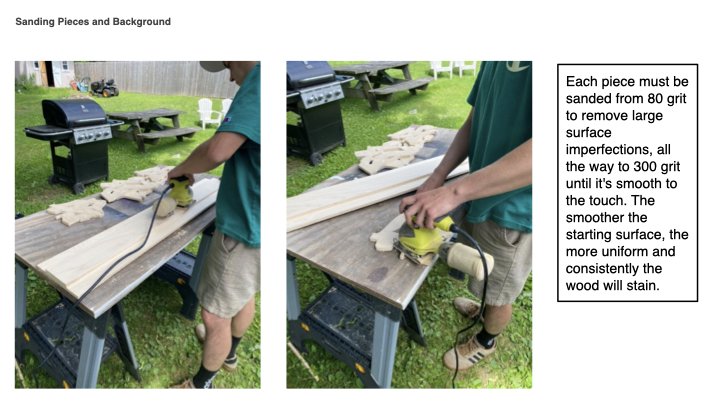 Sanding Pieces and Background

Each piece must be sanded from 80 grit to remove large surface imperfections, all the way to 300 grit until it's smooth to the touch. The smoother the starting surface, the more uniform and consistently the wood will stain.