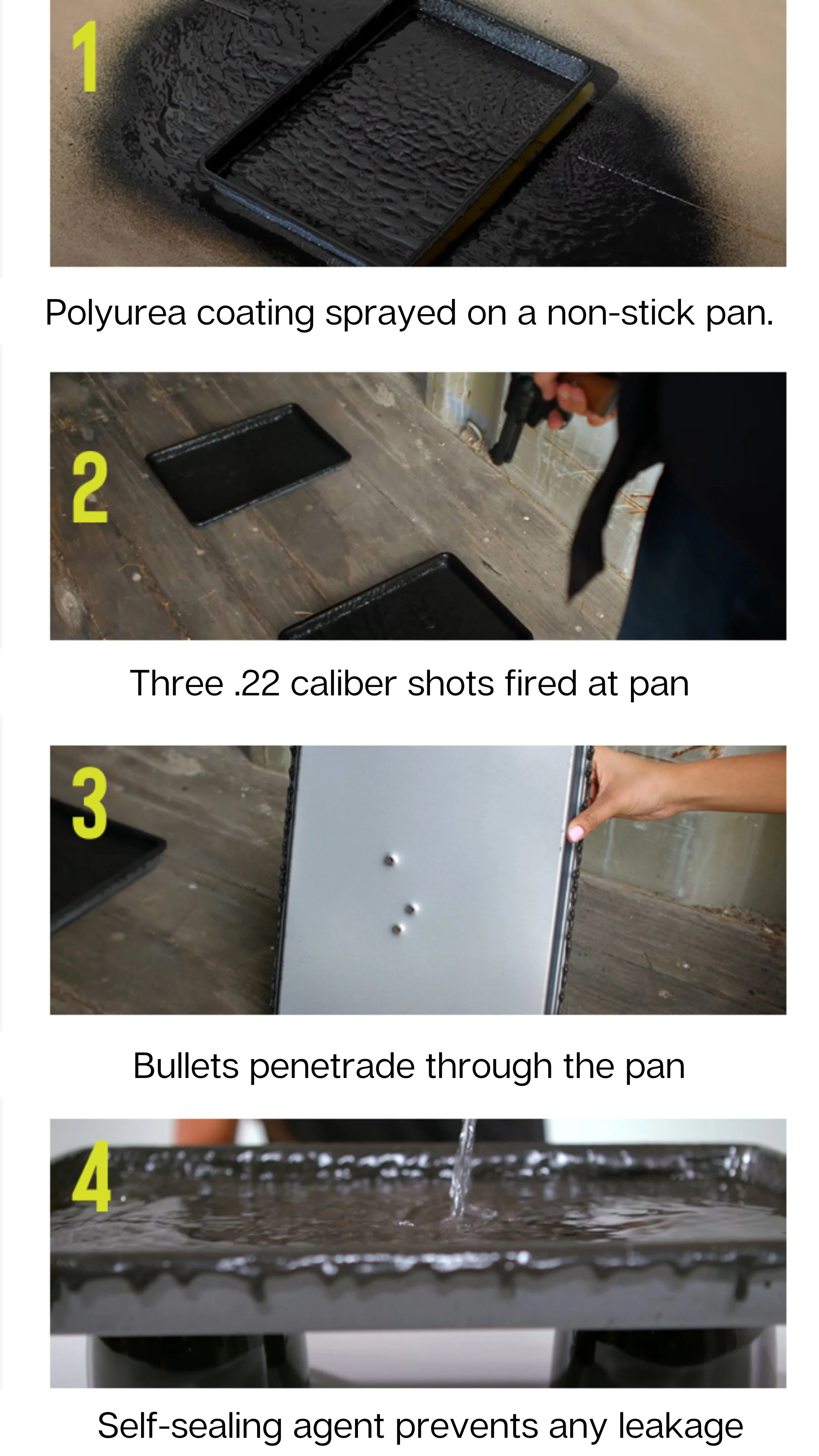 1

Polyurea coating sprayed on a non-stick pan.

2

Three .22 caliber shots fired at pan

3

Bullets penetrade through the pan

4

Self-sealing agent prevents any leakage