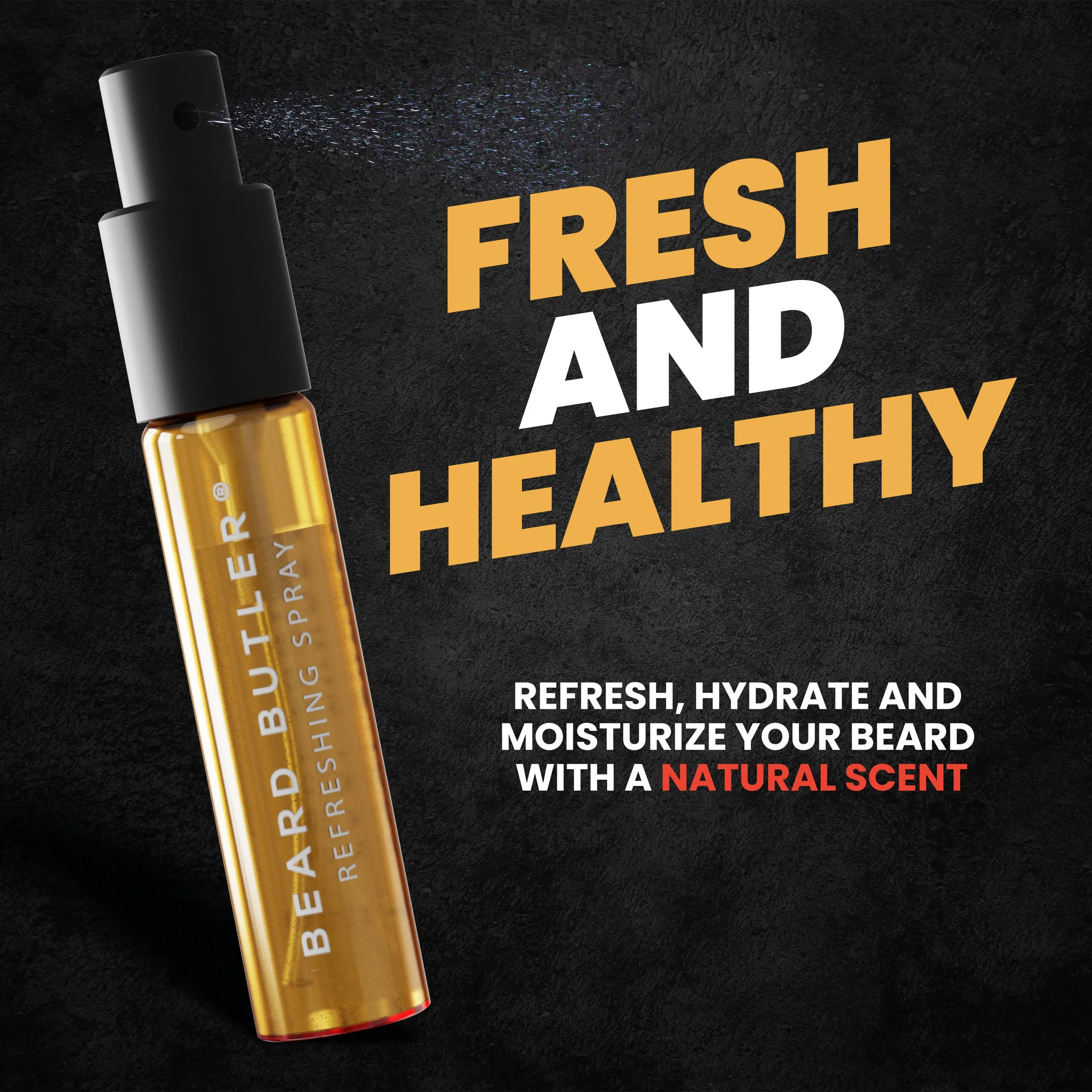 BEARD BUTLER®
REFRESHING SPRAY

FRESH
AND
HEALTHY

REFRESH, HYDRATE AND MOISTURIZE YOUR BEARD WITH A NATURAL SCENT