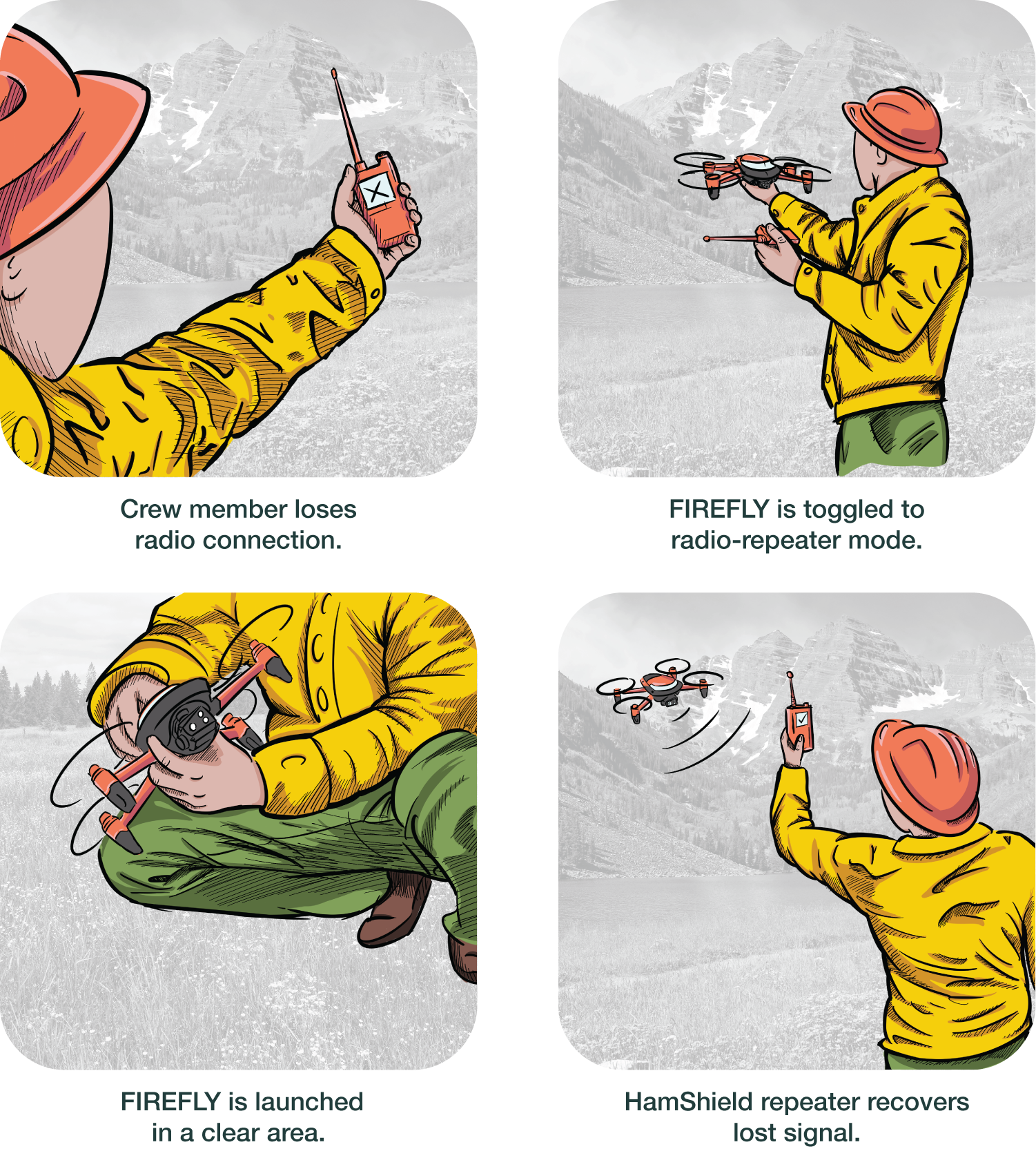 Crew member loses radio connection.

FIREFLY is toggled to radio-repeater mode.

FIREFLY is launched in a clear area.

HamShield repeater recovers lost signal.