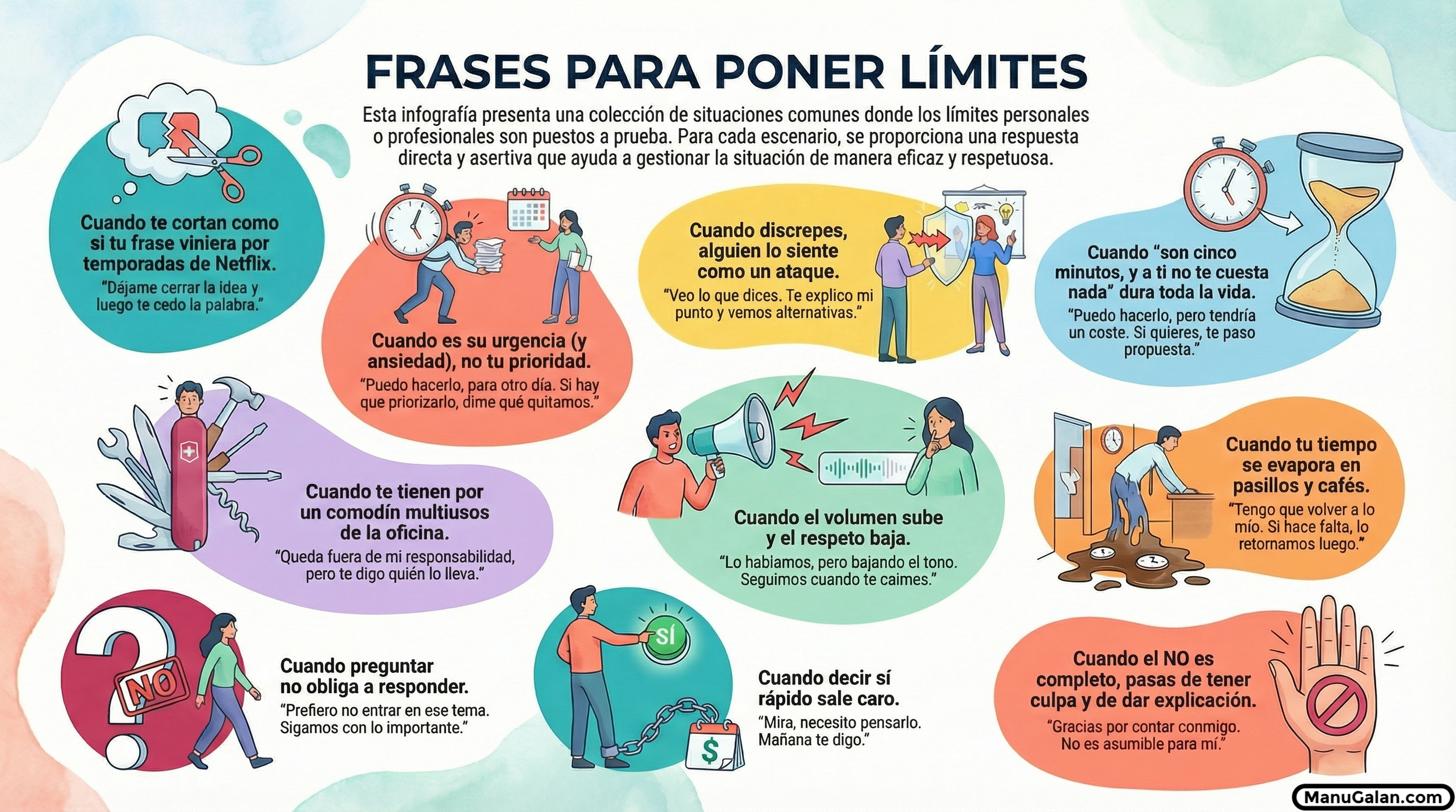 FRASES PARA PONER LÍMITES

Esta infografía presenta una colección de situaciones comunes donde los límites personales o profesionales son puestos a prueba. Para cada escenario, se proporciona una respuesta directa y asertiva que ayuda a gestionar la situación de manera eficaz y respetuosa.

Cuando te cortan como si tu frase viniera por temporadas de Netflix.
"Dájame cerrar la idea y luego te cedo la palabra."

Cuando es su urgencia (y ansiedad), no tu prioridad.
"Puedo hacerlo, para otro día. Si hay que priorizarlo, dime qué quitamos."

Cuando discrepes, alguien lo siente como un ataque.
"Veo lo que dices. Te explico mi punto y vemos alternativas."

Cuando "son cinco minutos, y a ti no te cuesta nada" dura toda la vida.
"Puedo hacerlo, pero tendría un coste. Si quieres, te paso propuesta."

Cuando te tienen por un comodín multiusos de la oficina.
"Queda fuera de mi responsabilidad, pero te digo quién lo lleva."

Cuando el volumen sube y el respeto baja.
"Lo habiamos, pero bajando el tono. Seguimos cuando te caimes."

Cuando tu tiempo se evapora en pasillos y cafés.
"Tengo que volver a lo mío. Si hace falta, lo retornamos luego."

NO

Cuando preguntar no obliga a responder.
"Prefiero no entrar en ese tema. Sigamos con lo importante."

SÍ

$

Cuando decir sí rápido sale caro.
"Mira, necesito pensarlo. Mañana te digo."

Cuando el NO es completo, pasas de tener culpa y de dar explicación.
"Gracias por contar conmigo. No es asumible para mí."

ManuGalan.com