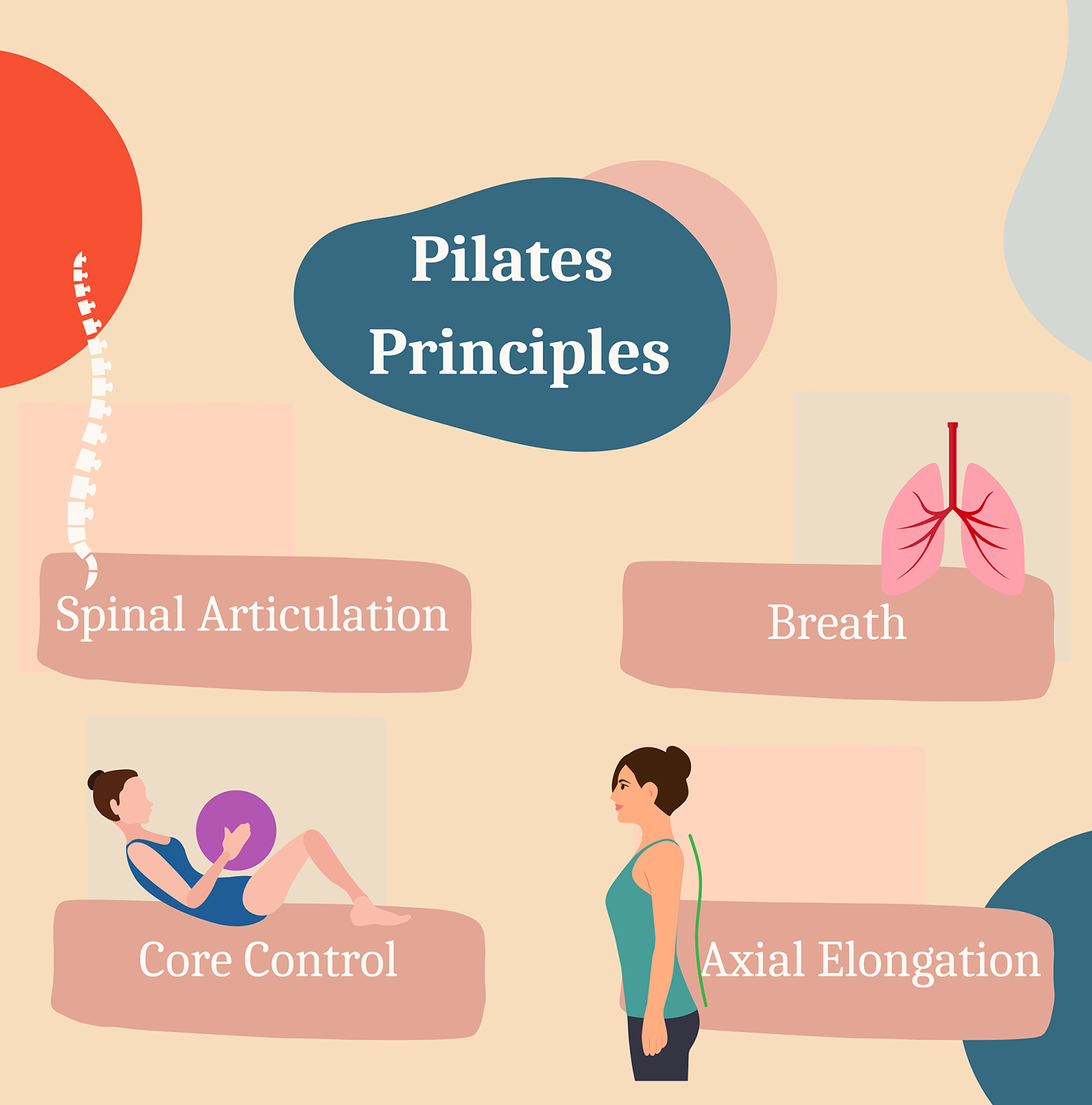 Pilates Principles

Spinal Articulation

Breath

Core Control

Axial Elongation