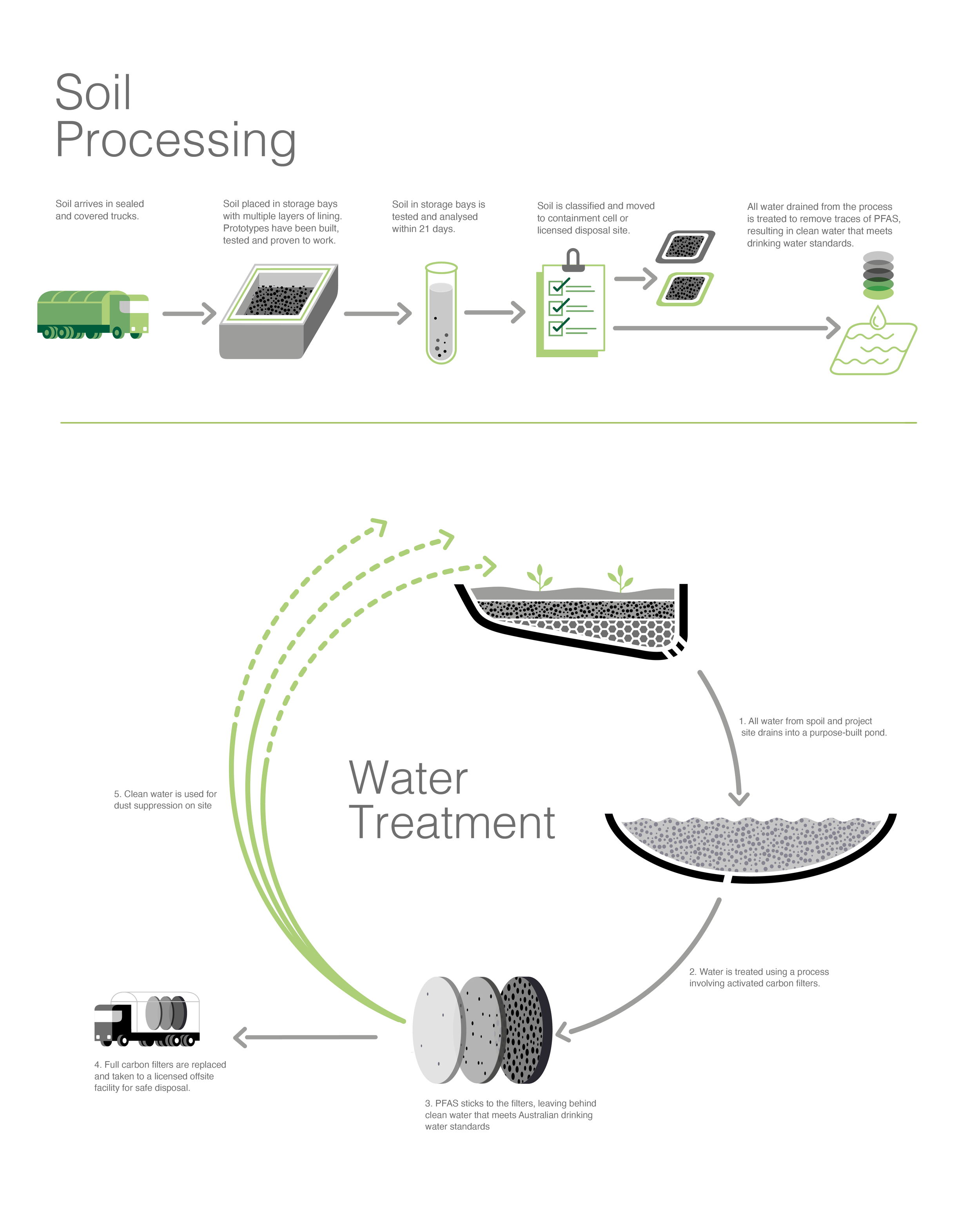 Soil
Processing

Soil arrives in sealed and covered trucks.

Soil placed in storage bays with multiple layers of lining. Prototypes have been built, tested and proven to work.

Soil in storage bays is tested and analysed within 21 days.

Soil is classified and moved to containment cell or licensed disposal site.

All water drained from the process is treated to remove traces of PFAS, resulting in clean water that meets drinking water standards.

Water
Treatment

1. All water from spoil and project site drains into a purpose-built pond.

2. Water is treated using a process involving activated carbon filters.

3. PFAS sticks to the filters, leaving behind clean water that meets Australian drinking water standards

4. Full carbon filters are replaced and taken to a licensed offsite facility for safe disposal.

5. Clean water is used for dust suppression on site