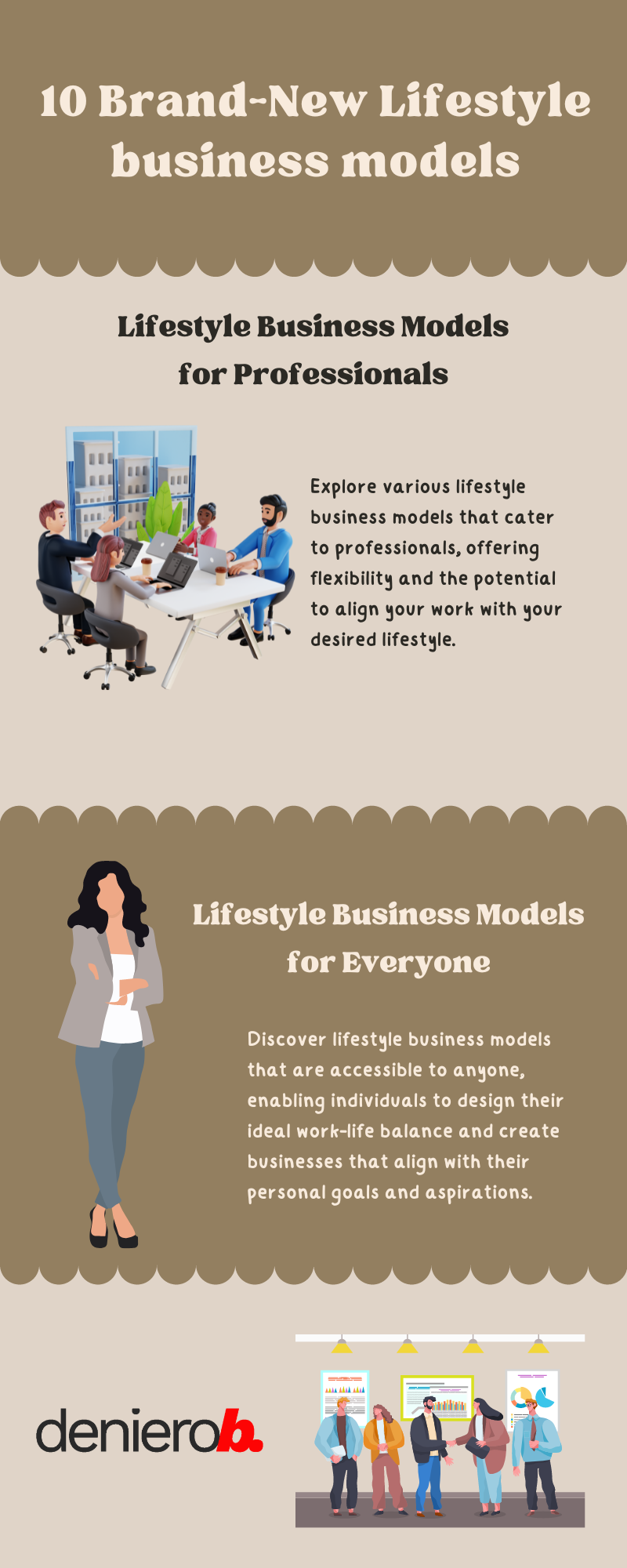 10 Brand-New Lifestyle business models

Lifestyle Business Models for Professionals

Explore various lifestyle business models that cater to professionals, offering flexibility and the potential to align your work with your desired lifestyle.

Lifestyle Business Models for Everyone

Discover lifestyle business models that are accessible to anyone, enabling individuals to design their ideal work-life balance and create businesses that align with their personal goals and aspirations.

denierob.