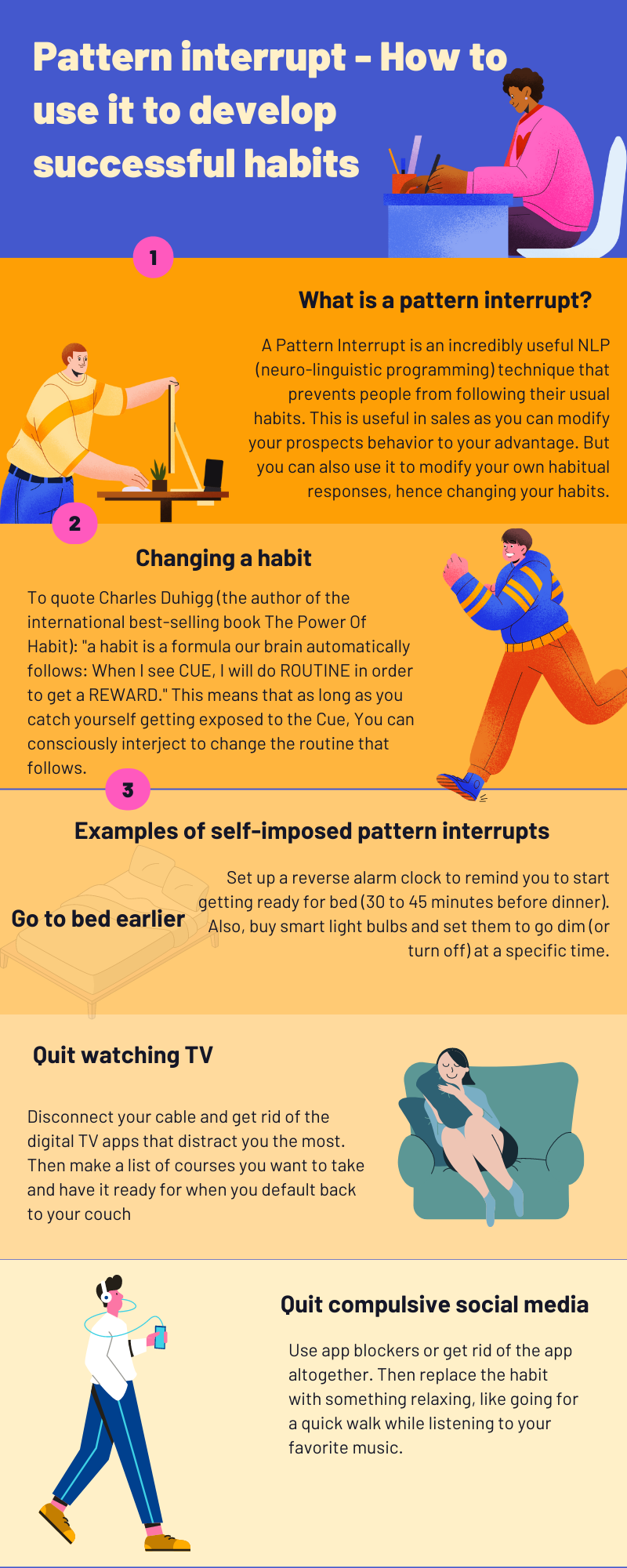 Pattern interrupt - How to use it to develop successful habits

1

What is a pattern interrupt?

A Pattern Interrupt is an incredibly useful NLP (neuro-linguistic programming) technique that prevents people from following their usual habits. This is useful in sales as you can modify your prospects behavior to your advantage. But you can also use it to modify your own habitual responses, hence changing your habits.

2

Changing a habit

To quote Charles Duhigg (the author of the international best-selling book The Power Of Habit): "a habit is a formula our brain automatically follows: When I see CUE, I will do ROUTINE in order to get a REWARD." This means that as long as you catch yourself getting exposed to the Cue, You can consciously interject to change the routine that follows.

3

Examples of self-imposed pattern interrupts

Go to bed earlier

Set up a reverse alarm clock to remind you to start getting ready for bed (30 to 45 minutes before dinner). Also, buy smart light bulbs and set them to go dim (or turn off) at a specific time.

Quit watching TV

Disconnect your cable and get rid of the digital TV apps that distract you the most. Then make a list of courses you want to take and have it ready for when you default back to your couch

Quit compulsive social media

Use app blockers or get rid of the app altogether. Then replace the habit with something relaxing, like going for a quick walk while listening to your favorite music.